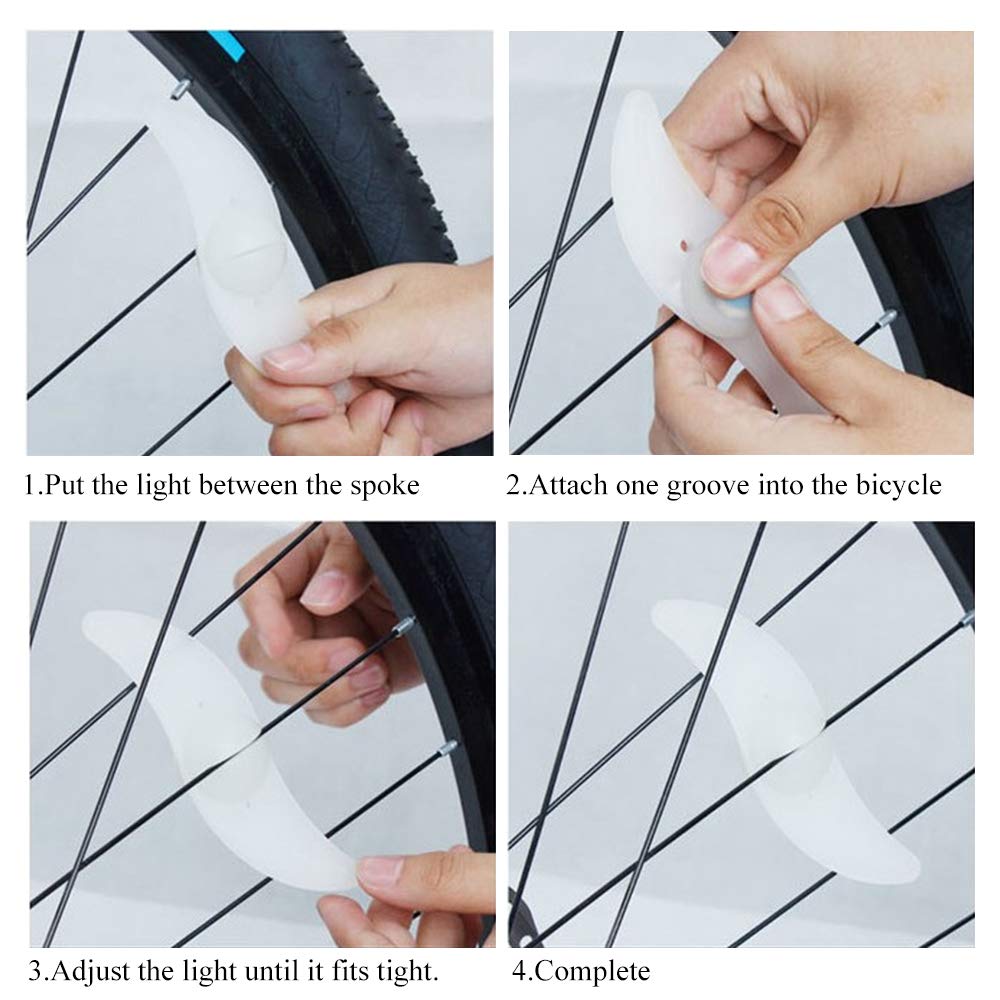 1.Put the light between the spoke

2.Attach one groove into the bicycle

3.Adjust the light until it fits tight.

4.Complete