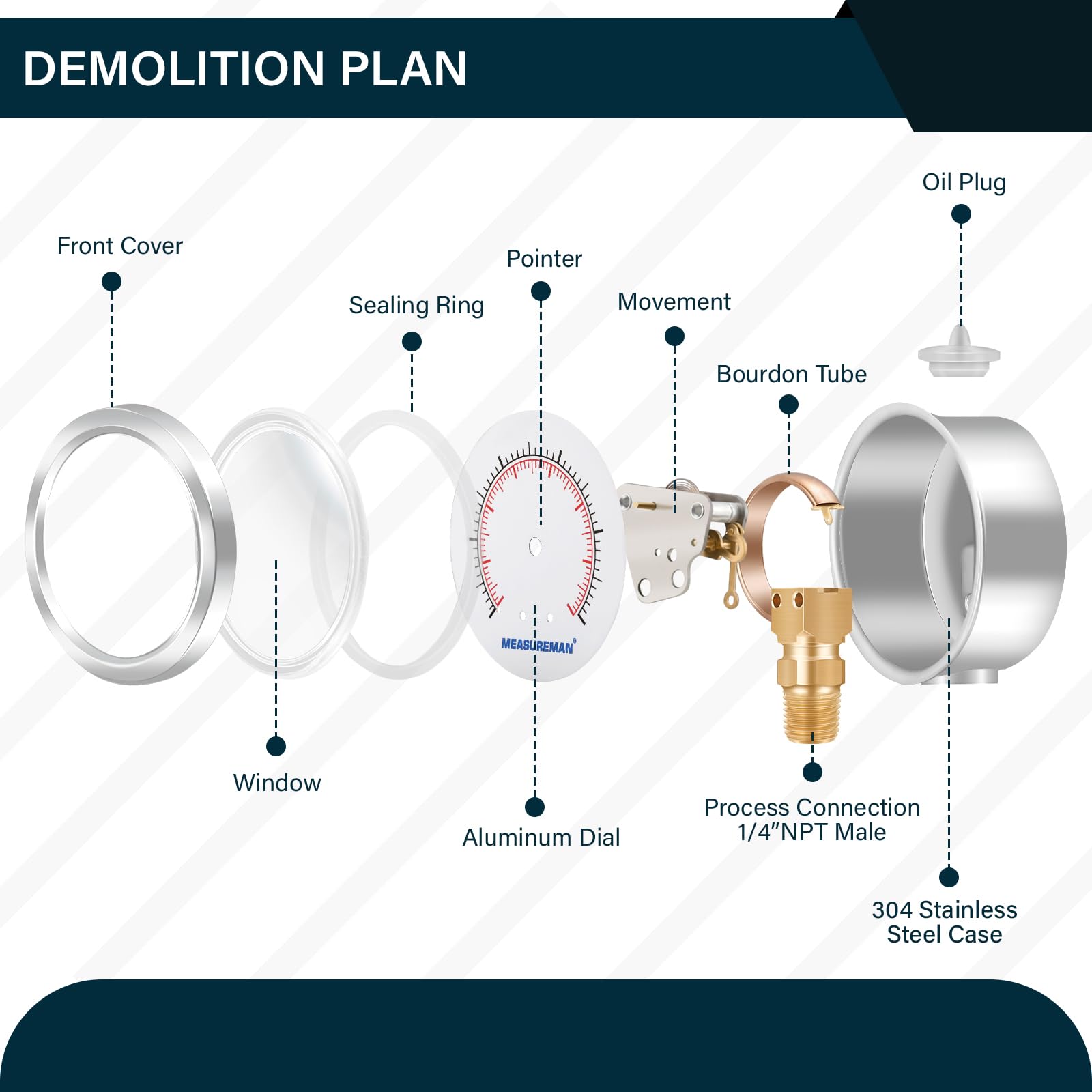 DEMOLITION PLAN

Oil Plug

Front Cover

Pointer

Sealing Ring

Movement

Bourdon Tube

MEASUREMAN®

Window

Aluminum Dial

Process Connection 1/4"NPT Male

304 Stainless Steel Case