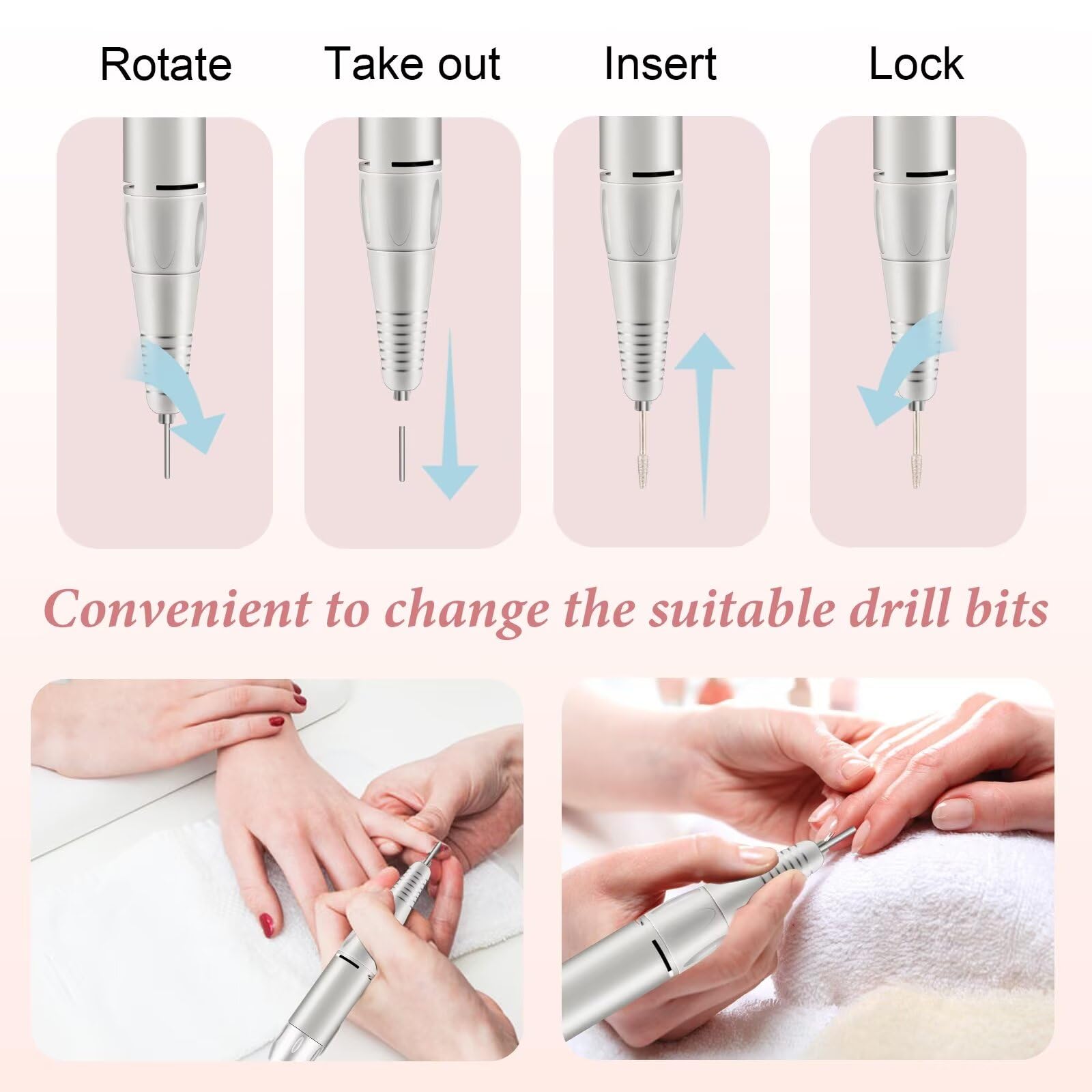 Rotate Take out Insert Lock

Convenient to change the suitable drill bits