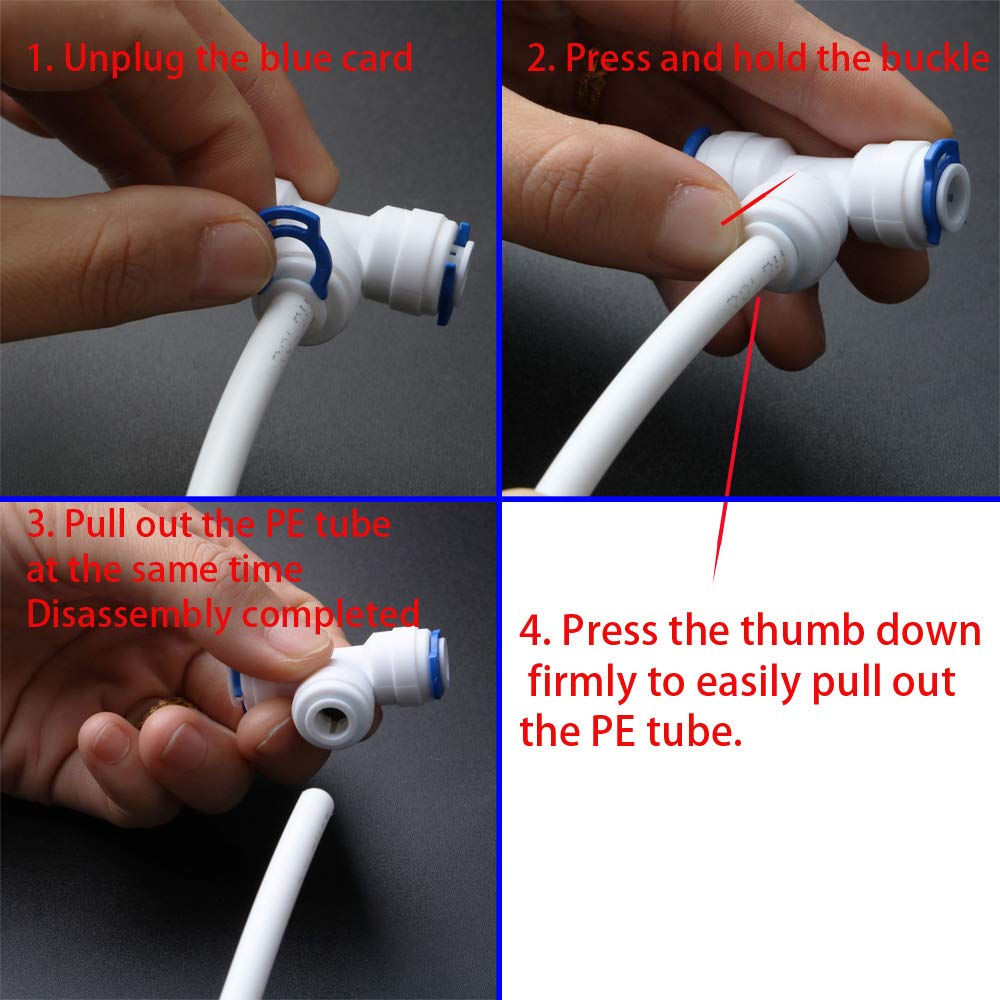 1. Unplug the blue card

2. Press and hold the buckle

3. Pull out the PE tube at the same time Disassembly completed

4. Press the thumb down firmly to easily pull out the PE tube.