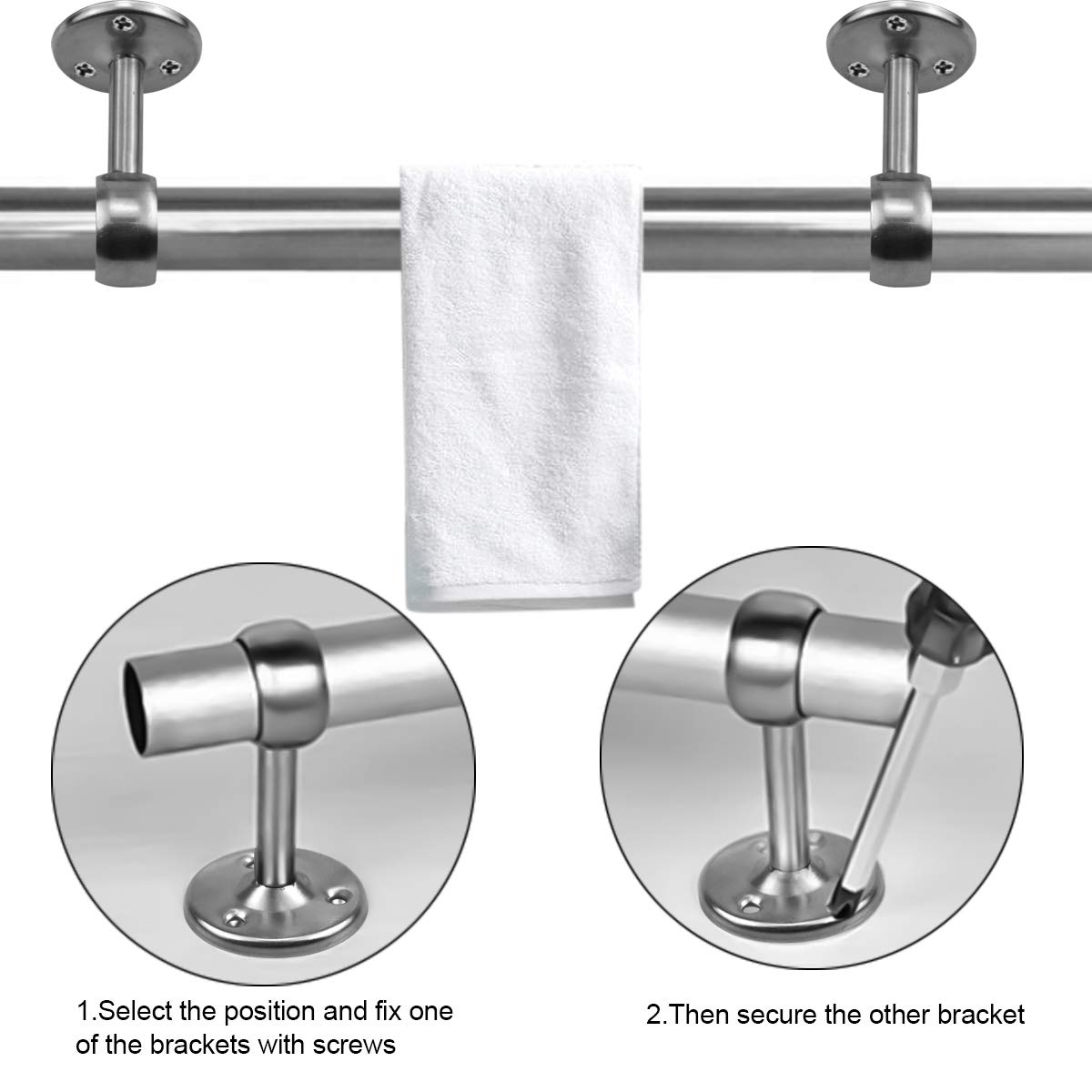 1.Select the position and fix one of the brackets with screws

2.Then secure the other bracket