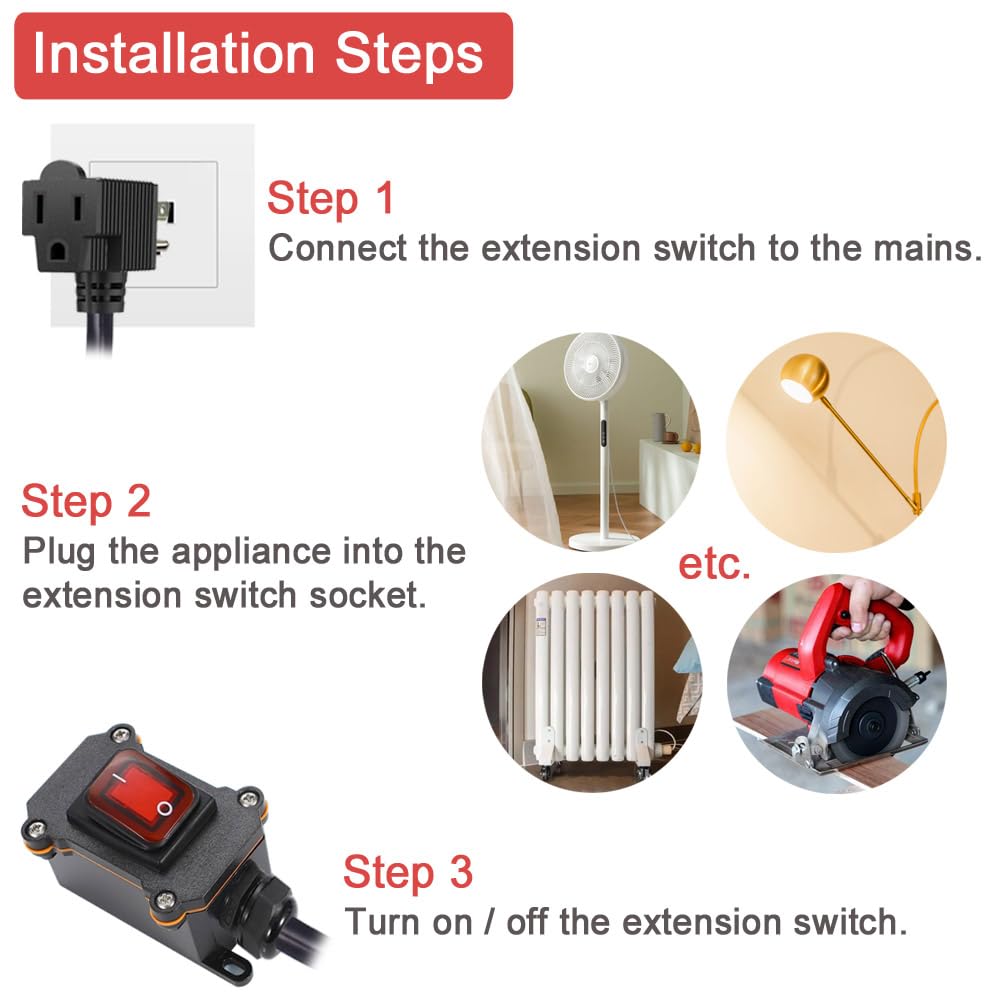 Installation Steps

Step 1
Connect the extension switch to the mains.

Step 2
Plug the appliance into the extension switch socket.

etc.

Step 3
Turn on / off the extension switch.