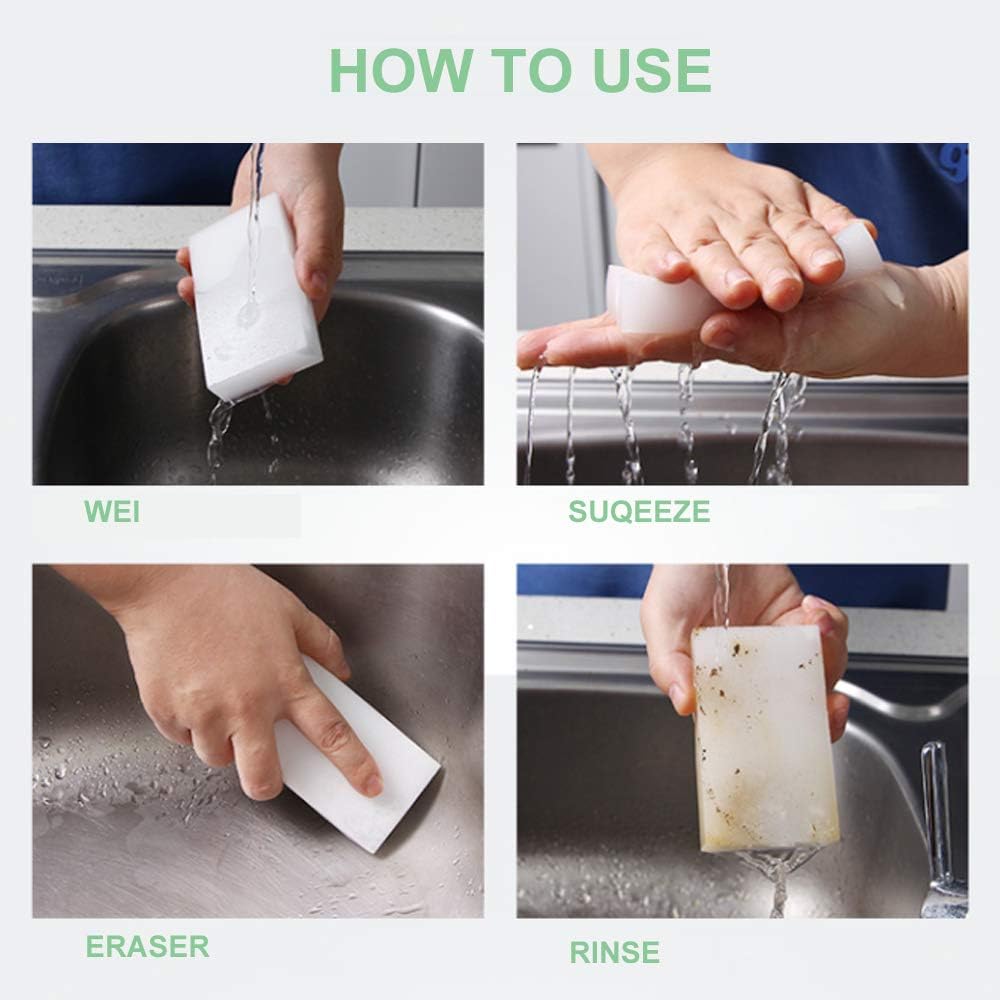 HOW TO USE

WEI

SUQEEZE

ERASER

RINSE