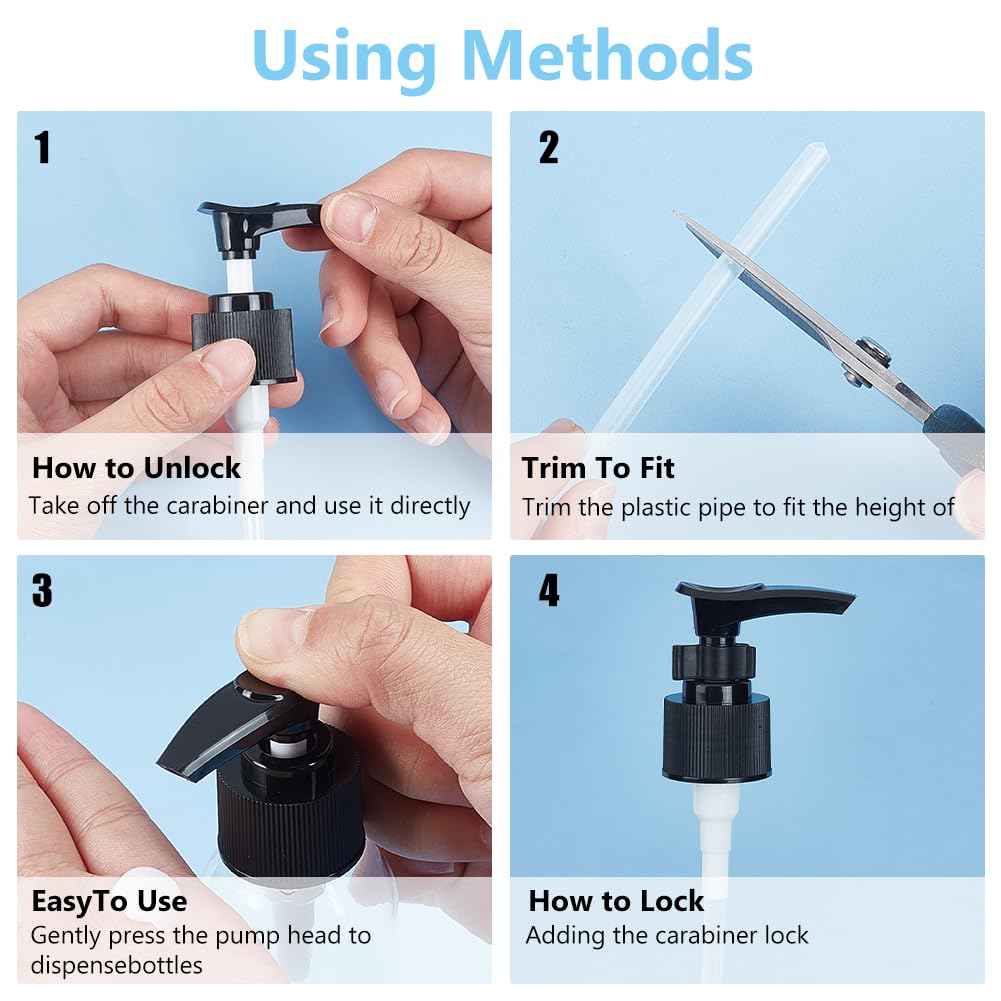 Using Methods

1

How to Unlock
Take off the carabiner and use it directly

2

Trim To Fit
Trim the plastic pipe to fit the height of

3

EasyTo Use
Gently press the pump head to dispensebottles

4

How to Lock
Adding the carabiner lock