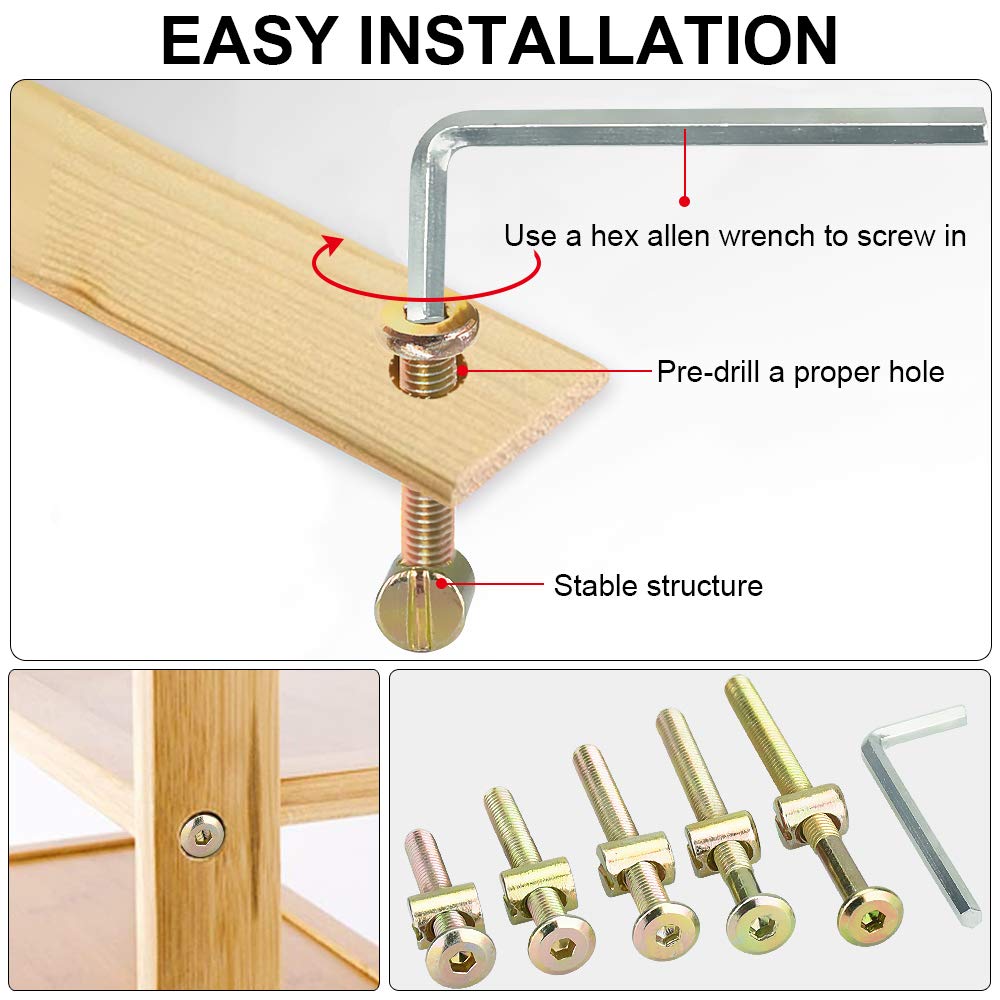 EASY INSTALLATION

Use a hex allen wrench to screw in

Pre-drill a proper hole

Stable structure