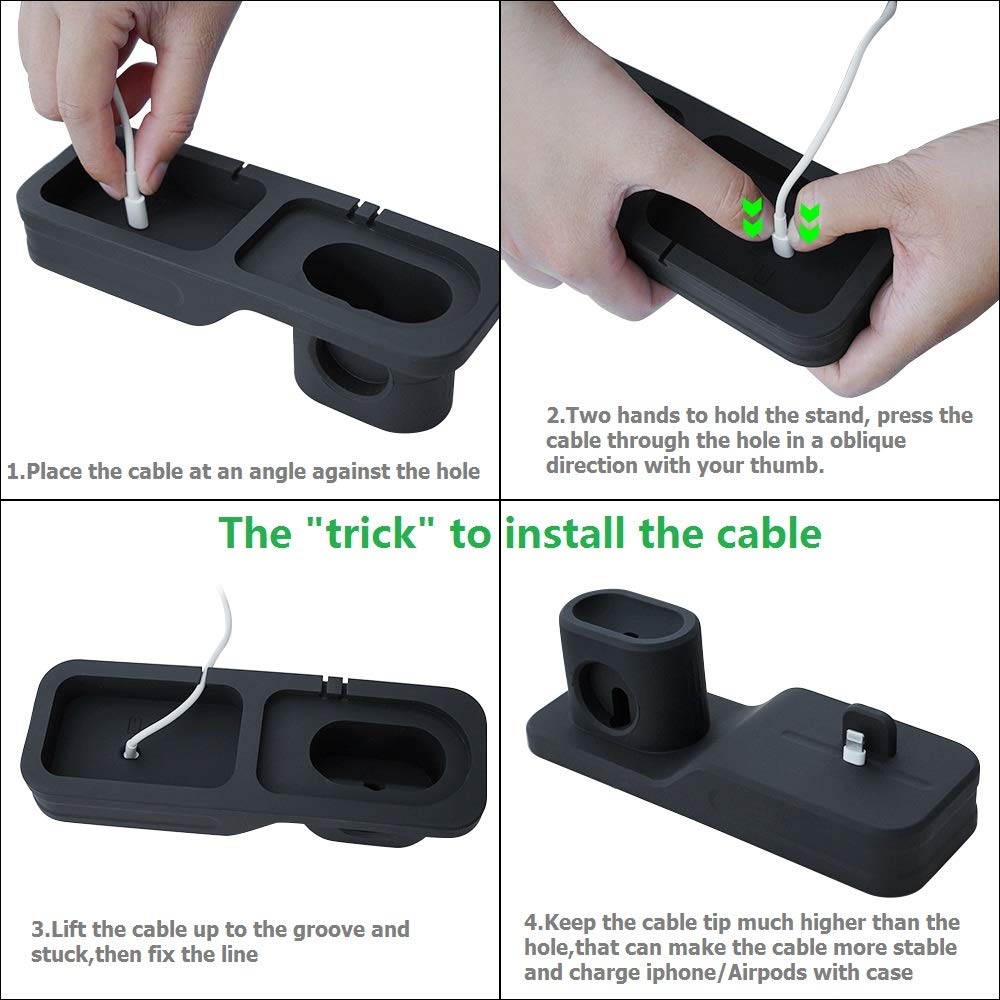 1.Place the cable at an angle against the hole

2.Two hands to hold the stand, press the cable through the hole in a oblique direction with your thumb.

The "trick" to install the cable

3.Lift the cable up to the groove and stuck,then fix the line

4.Keep the cable tip much higher than the hole,that can make the cable more stable and charge iphone/Airpods with case