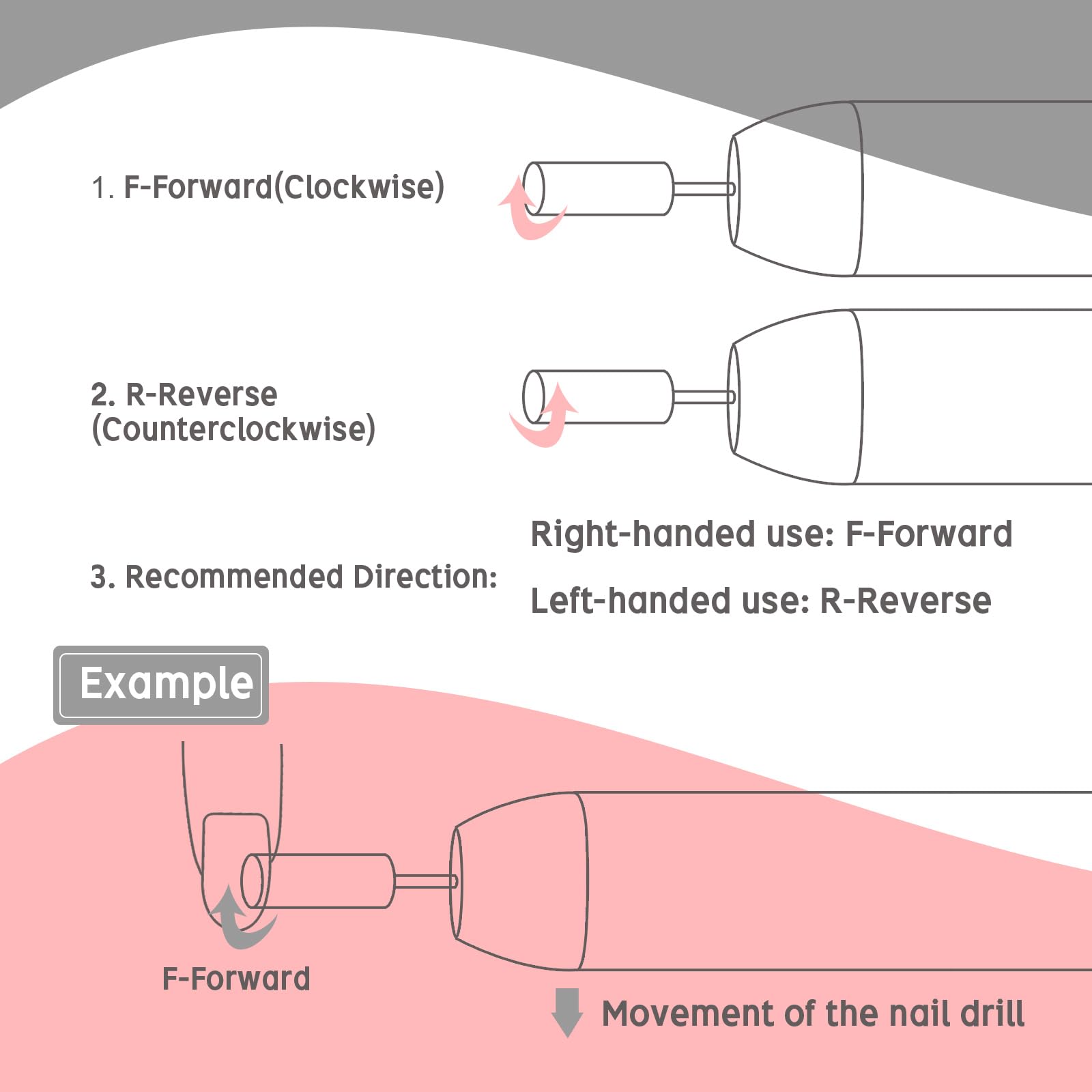 1. F-Forward(Clockwise)

2. R-Reverse (Counterclockwise)

3. Recommended Direction:

Right-handed use: F-Forward

Left-handed use: R-Reverse

Example

F-Forward

Movement of the nail drill