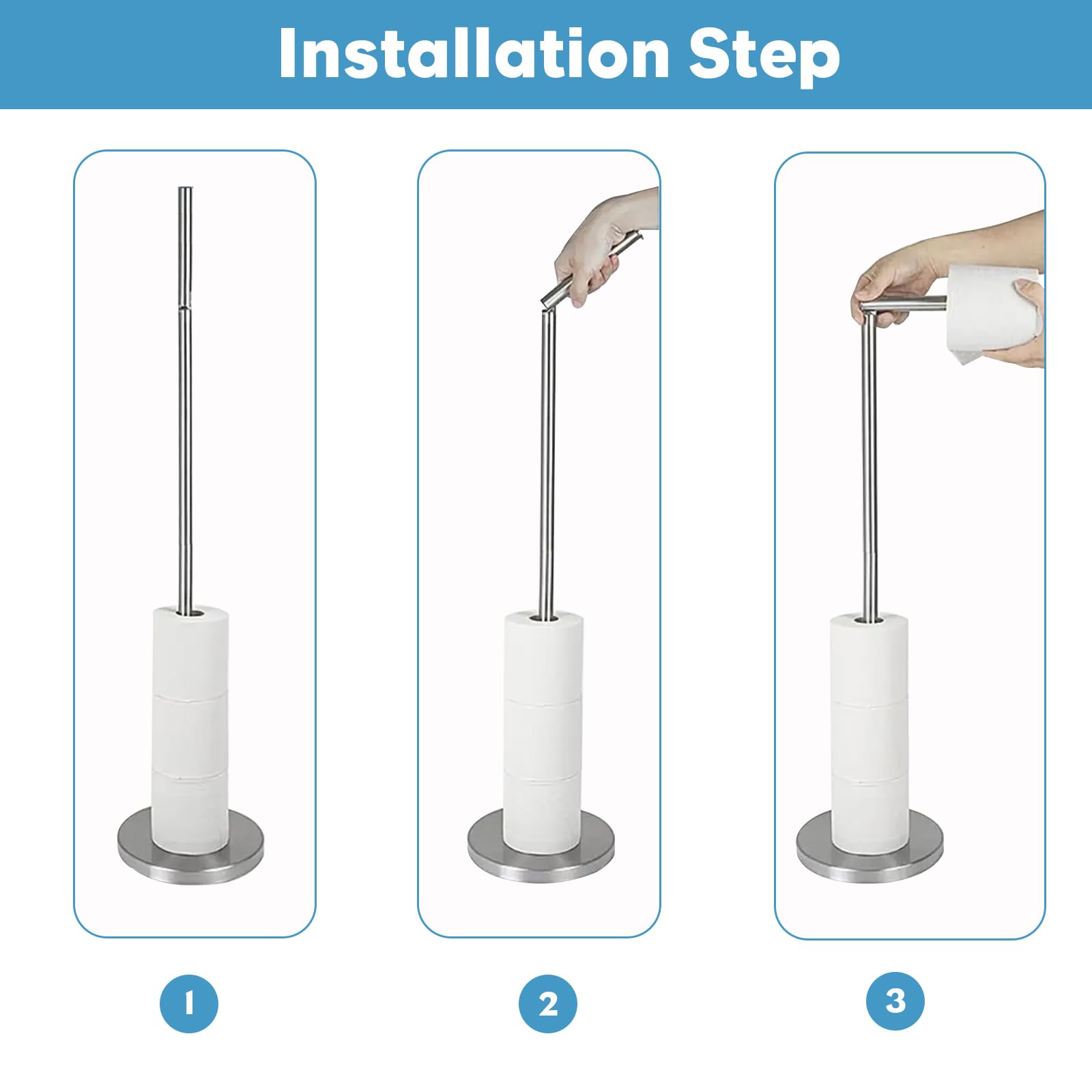 Installation Step

1

2

3