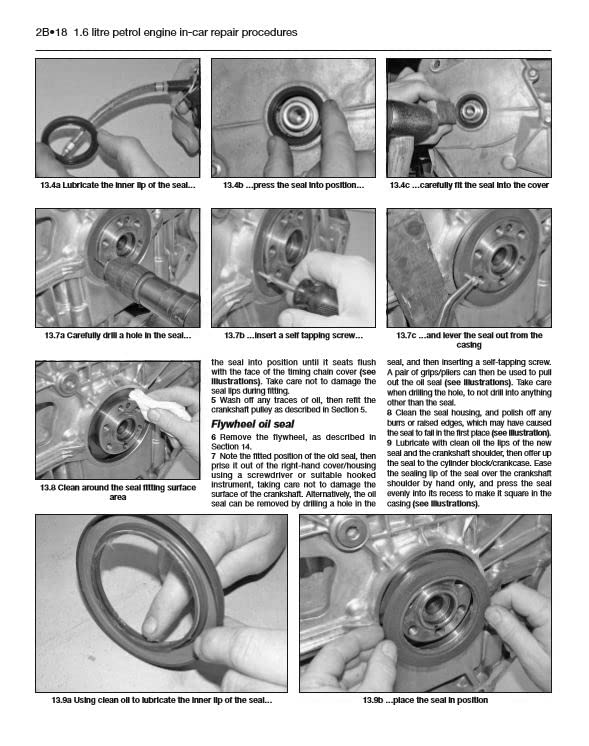 2B•18 1.6 litre petrol engine in-car repair procedures

13.4a Lubricate the inner lip of the seal...

13.4b ...press the seal into position...

13.4c ...carefully fit the seal into the cover

13.7a Carefully drill a hole in the seal...

13.7b ...insert a self tapping screw...

13.7c ...and lever the seal out from the casing

13.8 Clean around the seal fitting surface area

the seal into position until it seats flush with the face of the timing chain cover (see illustrations). Take care not to damage the seal lips during fitting.

5 Wash off any traces of oil, then refit the crankshaft pulley as described in Section 5.

Flywheel oil seal

6 Remove the flywheel, as described in Section 14.

7 Note the fitted position of the old seal, then prise it out of the right-hand cover/housing using a screwdriver or suitable hooked instrument, taking care not to damage the surface of the crankshaft. Alternatively, the oil seal can be removed by drilling a hole in the seal, and then inserting a self-tapping screw. A pair of grips/pliers can then be used to pull out the oil seal (see illustrations). Take care when drilling the hole, to not drill into anything other than the seal.

8 Clean the seal housing, and polish off any burrs or raised edges, which may have caused the seal to fail in the first place (see illustration).

9 Lubricate with clean oil the lips of the new seal and the crankshaft shoulder, then offer up the seal to the cylinder block/crankcase. Ease the sealing lip of the seal over the crankshaft shoulder by hand only, and press the seal evenly into its recess to make it square in the casing (see illustrations).

13.9a Using clean oil to lubricate the inner lip of the seal...

13.9b ...place the seal in position