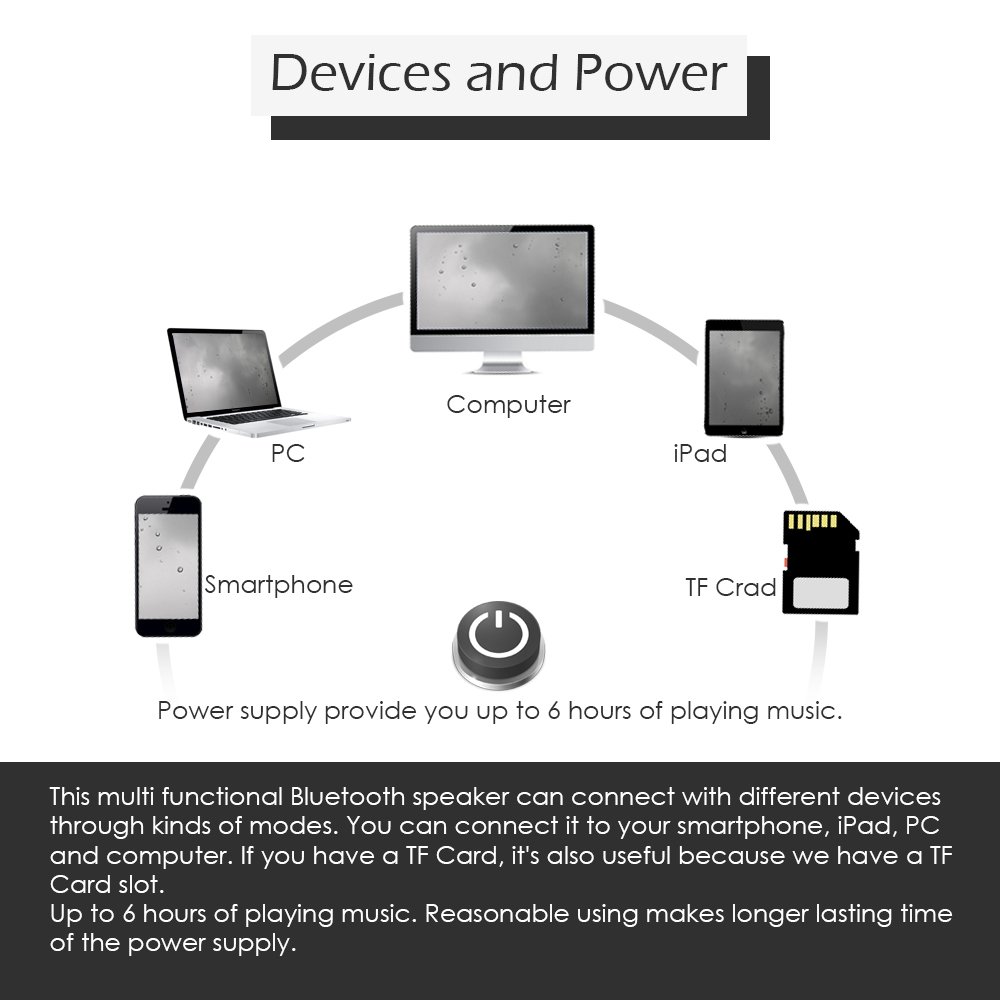 Devices and Power

Computer

PC

iPad

Smartphone

TF Crad

Power supply provide you up to 6 hours of playing music.

This multi functional Bluetooth speaker can connect with different devices through kinds of modes. You can connect it to your smartphone, iPad, PC and computer. If you have a TF Card, it's also useful because we have a TF Card slot.
Up to 6 hours of playing music. Reasonable using makes longer lasting time of the power supply.