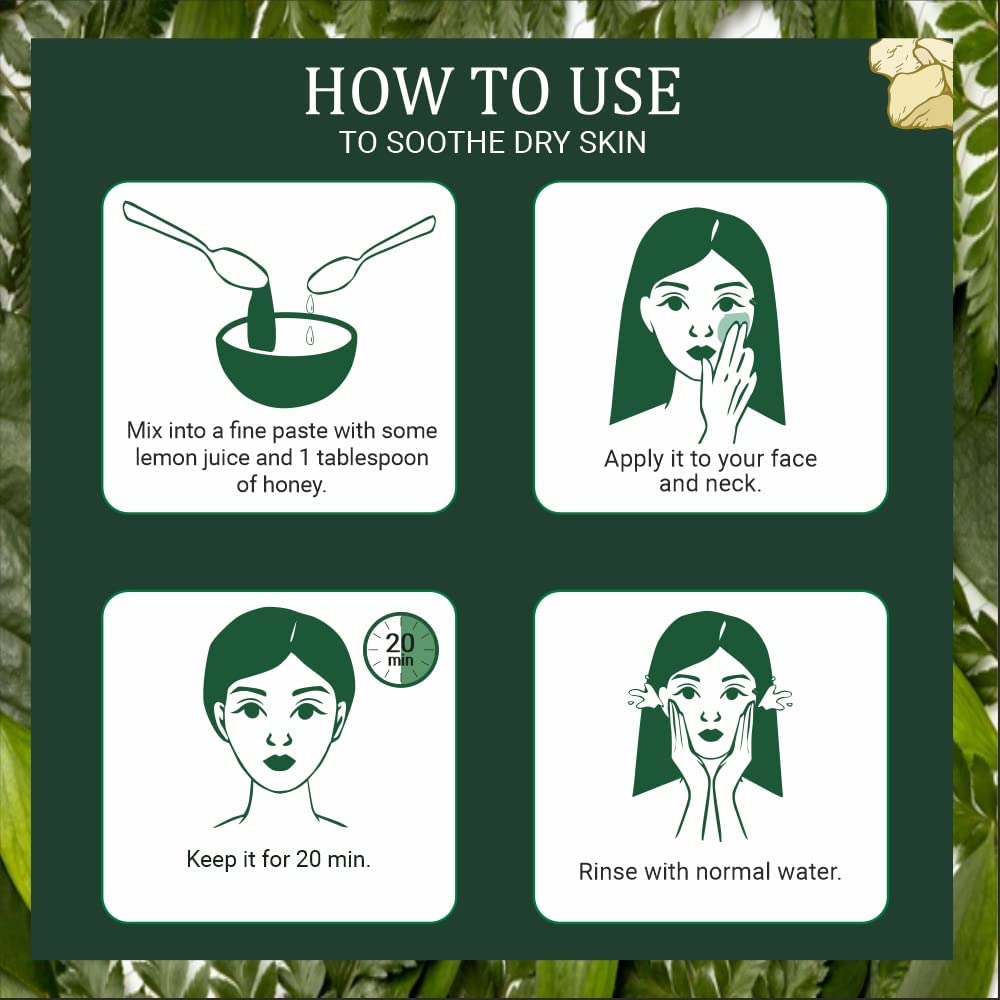 HOW TO USE
TO SOOTHE DRY SKIN

Mix into a fine paste with some lemon juice and 1 tablespoon of honey.

Apply it to your face and neck.

20 min

Keep it for 20 min.

Rinse with normal water.