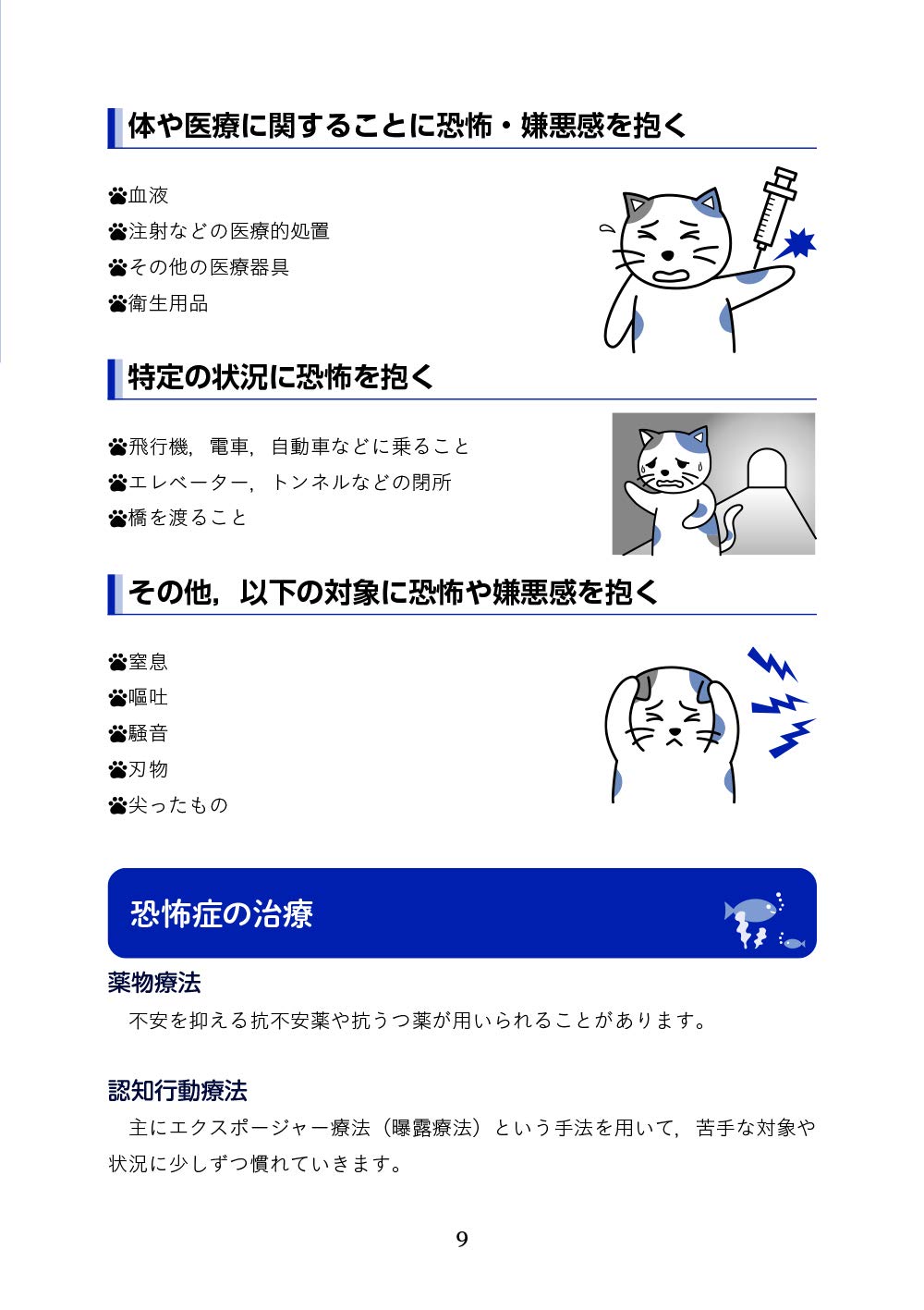 体や医療に関することに恐怖・嫌悪感を抱く

血液
注射などの医療的処置
その他の医療器具
衛生用品

特定の状況に恐怖を抱く

飛行機，電車，自動車などに乗ること
エレベーター，トンネルなどの閉所
橋を渡ること

その他，以下の対象に恐怖や嫌悪感を抱く

窒息
嘔吐
騒音
刃物
尖ったもの

恐怖症の治療

薬物療法

不安を抑える抗不安薬や抗うつ薬が用いられることがあります。

認知行動療法

主にエクスポージャー療法（曝露療法）という手法を用いて，苦手な対象や状況に少しずつ慣れていきます。

9