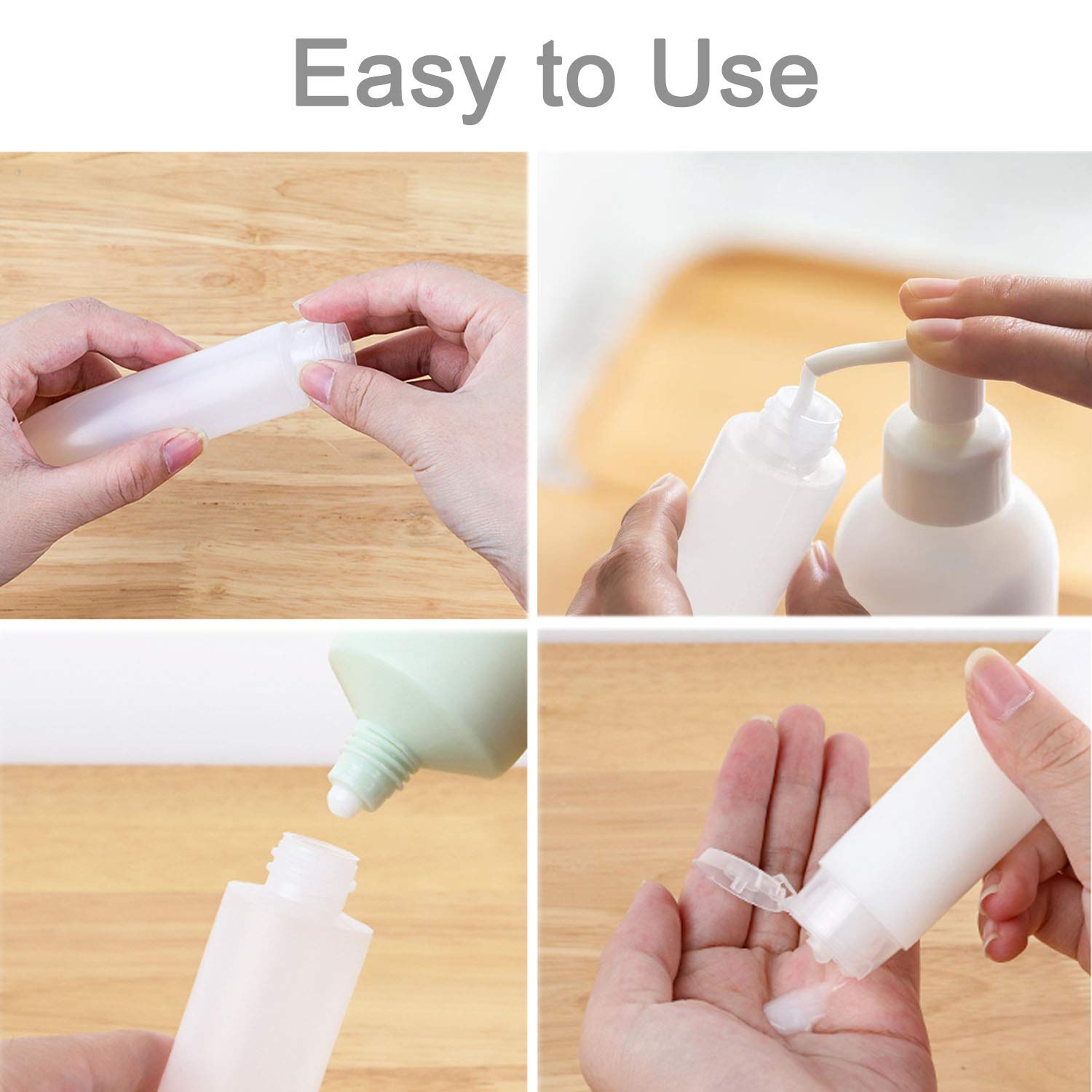 Easy to Use