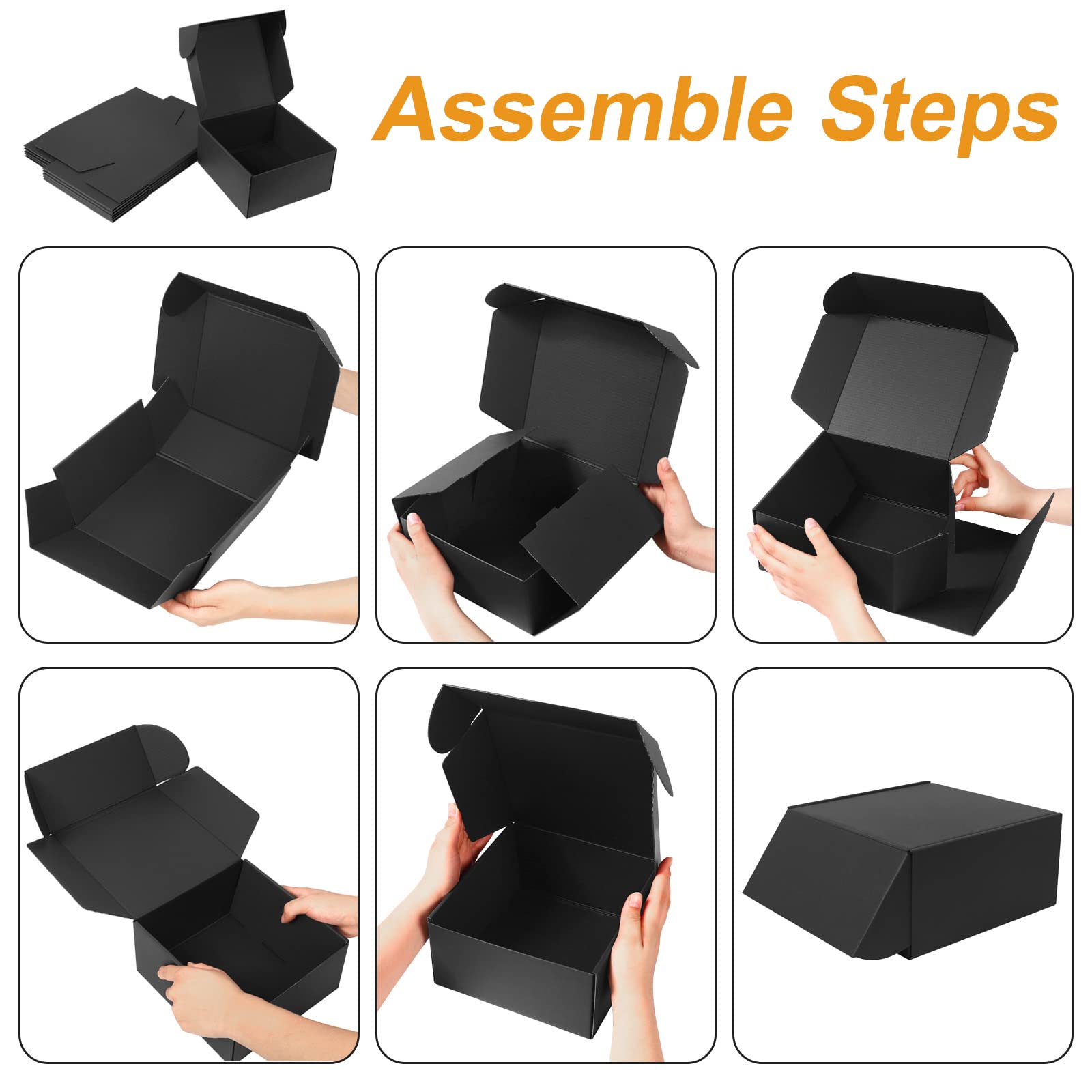 Assemble Steps