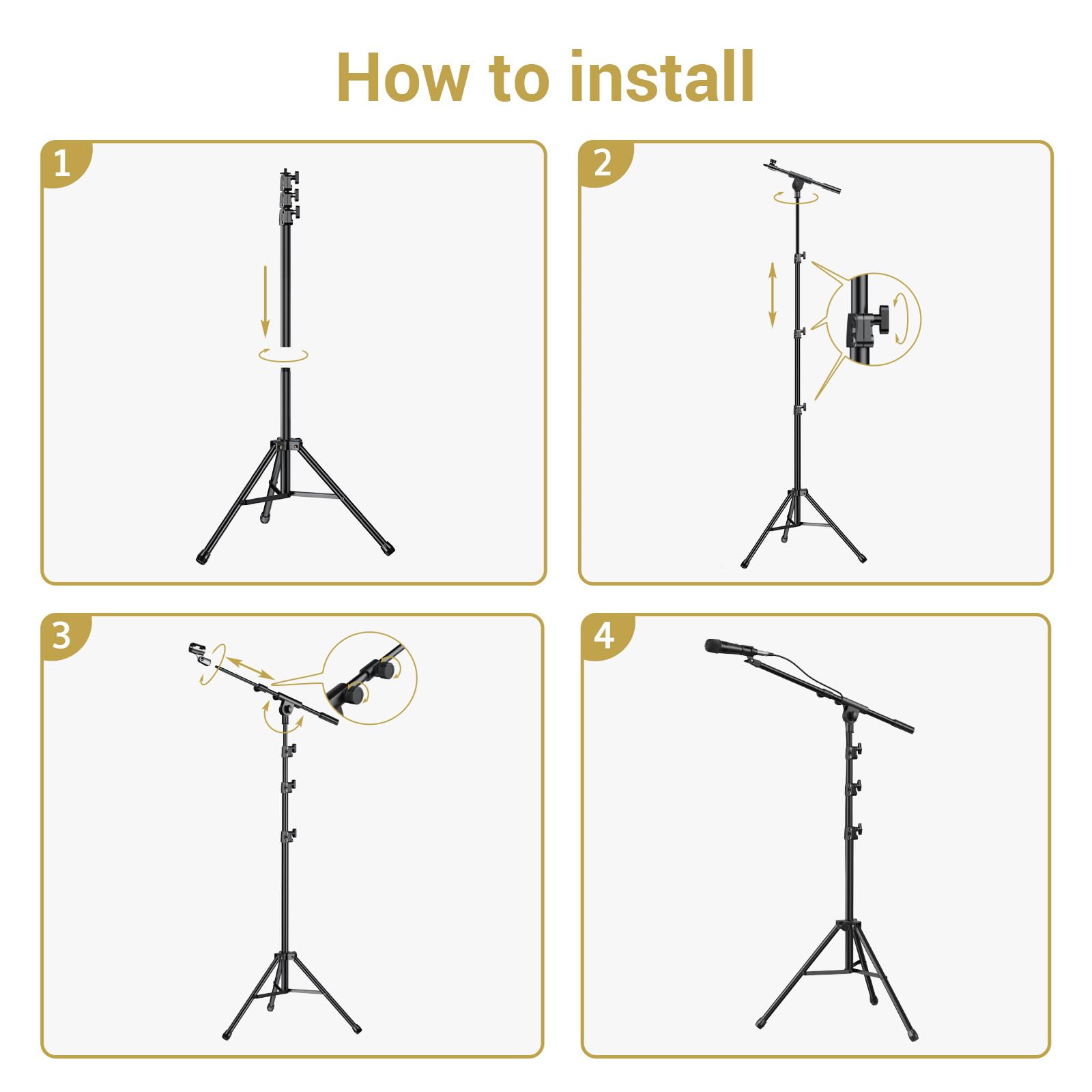 How to install

1

2

3

4