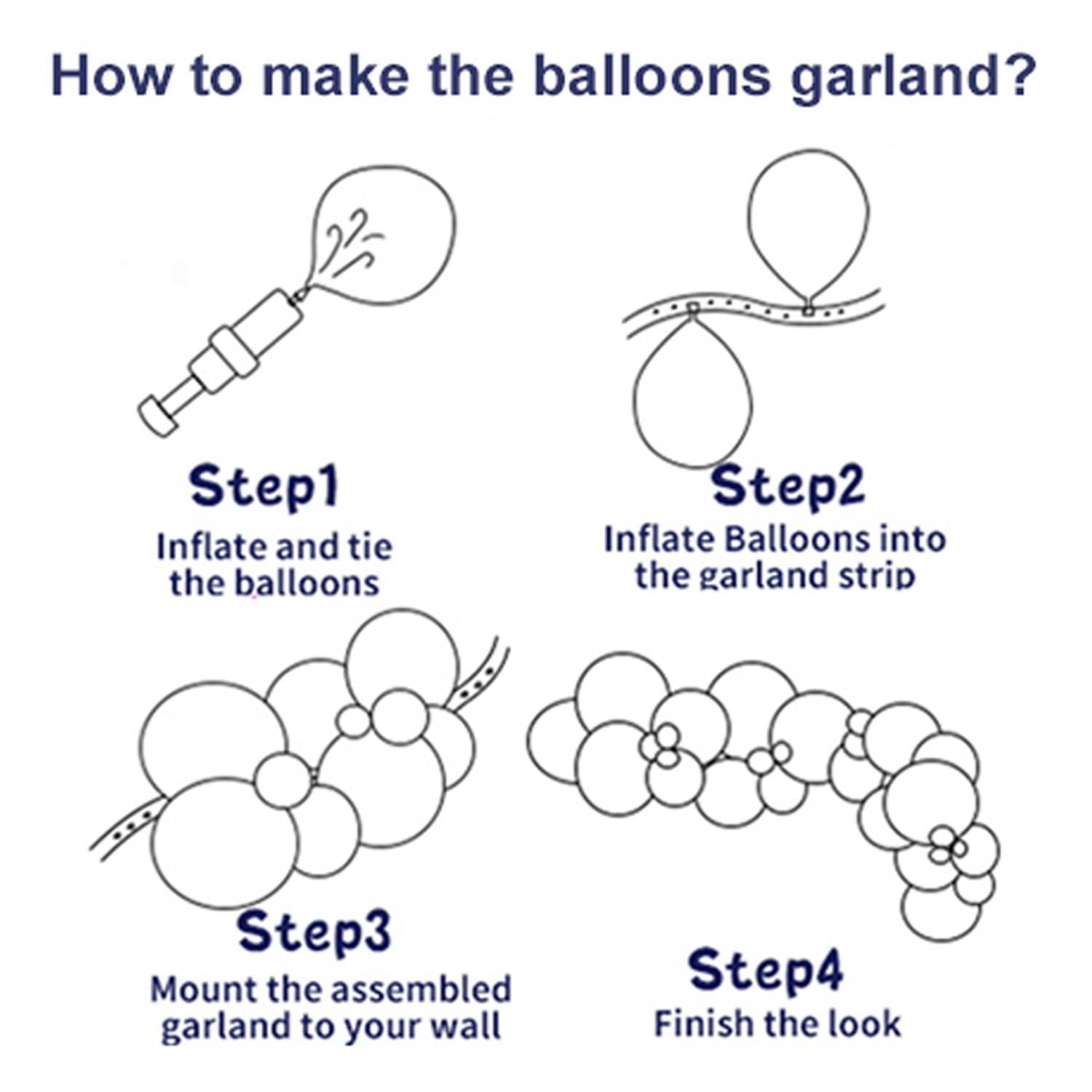 How to make the balloons garland?

Step1
Inflate and tie the balloons

Step2
Inflate Balloons into the garland strip

Step3
Mount the assembled garland to your wall

Step4
Finish the look