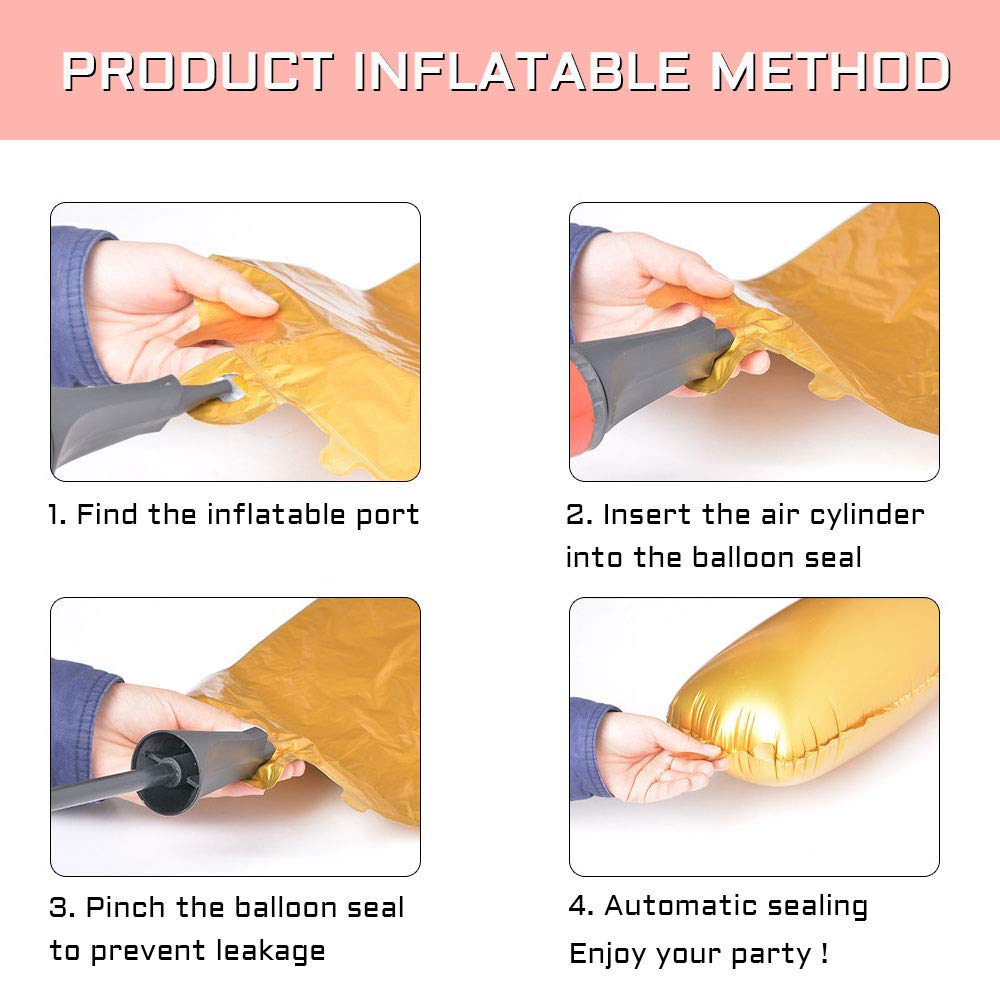 PRODUCT INFLATABLE METHOD

1. Find the inflatable port

2. Insert the air cylinder into the balloon seal

3. Pinch the balloon seal to prevent leakage

4. Automatic sealing
Enjoy your party !