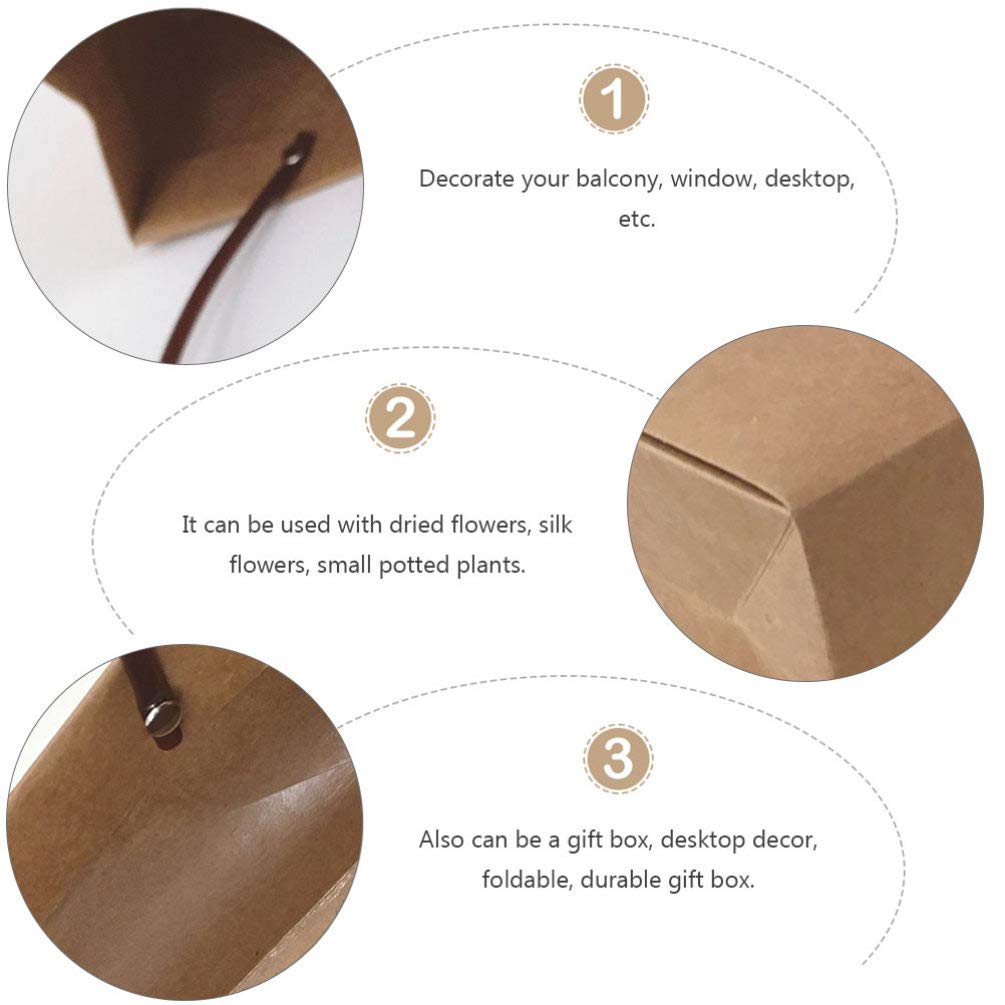 1

Decorate your balcony, window, desktop, etc.

2

It can be used with dried flowers, silk flowers, small potted plants.

3

Also can be a gift box, desktop decor, foldable, durable gift box.