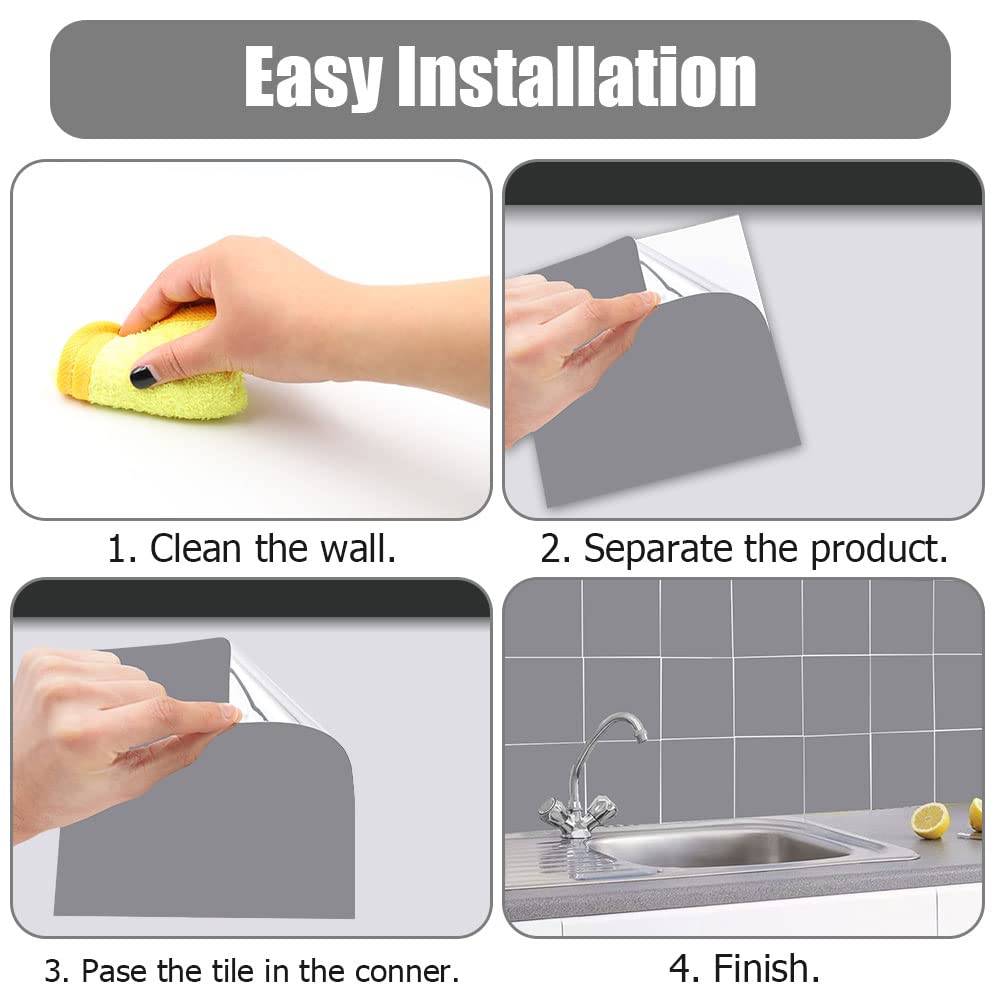 Easy Installation

1. Clean the wall.

2. Separate the product.

3. Pase the tile in the conner.

4. Finish.