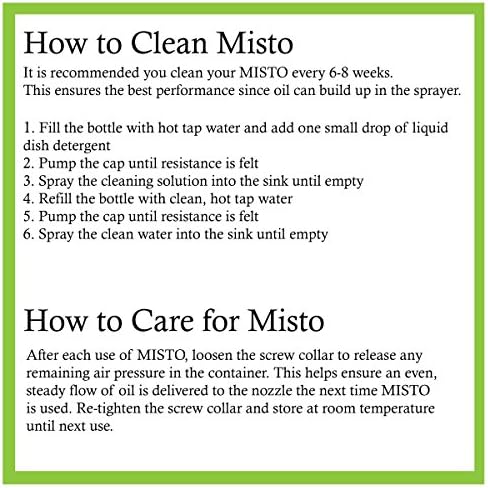 How to Clean Misto

It is recommended you clean your MISTO every 6-8 weeks.
This ensures the best performance since oil can build up in the sprayer.

1. Fill the bottle with hot tap water and add one small drop of liquid dish detergent
2. Pump the cap until resistance is felt
3. Spray the cleaning solution into the sink until empty
4. Refill the bottle with clean, hot tap water
5. Pump the cap until resistance is felt
6. Spray the clean water into the sink until empty

How to Care for Misto

After each use of MISTO, loosen the screw collar to release any remaining air pressure in the container. This helps ensure an even, steady flow of oil is delivered to the nozzle the next time MISTO is used. Re-tighten the screw collar and store at room temperature until next use.