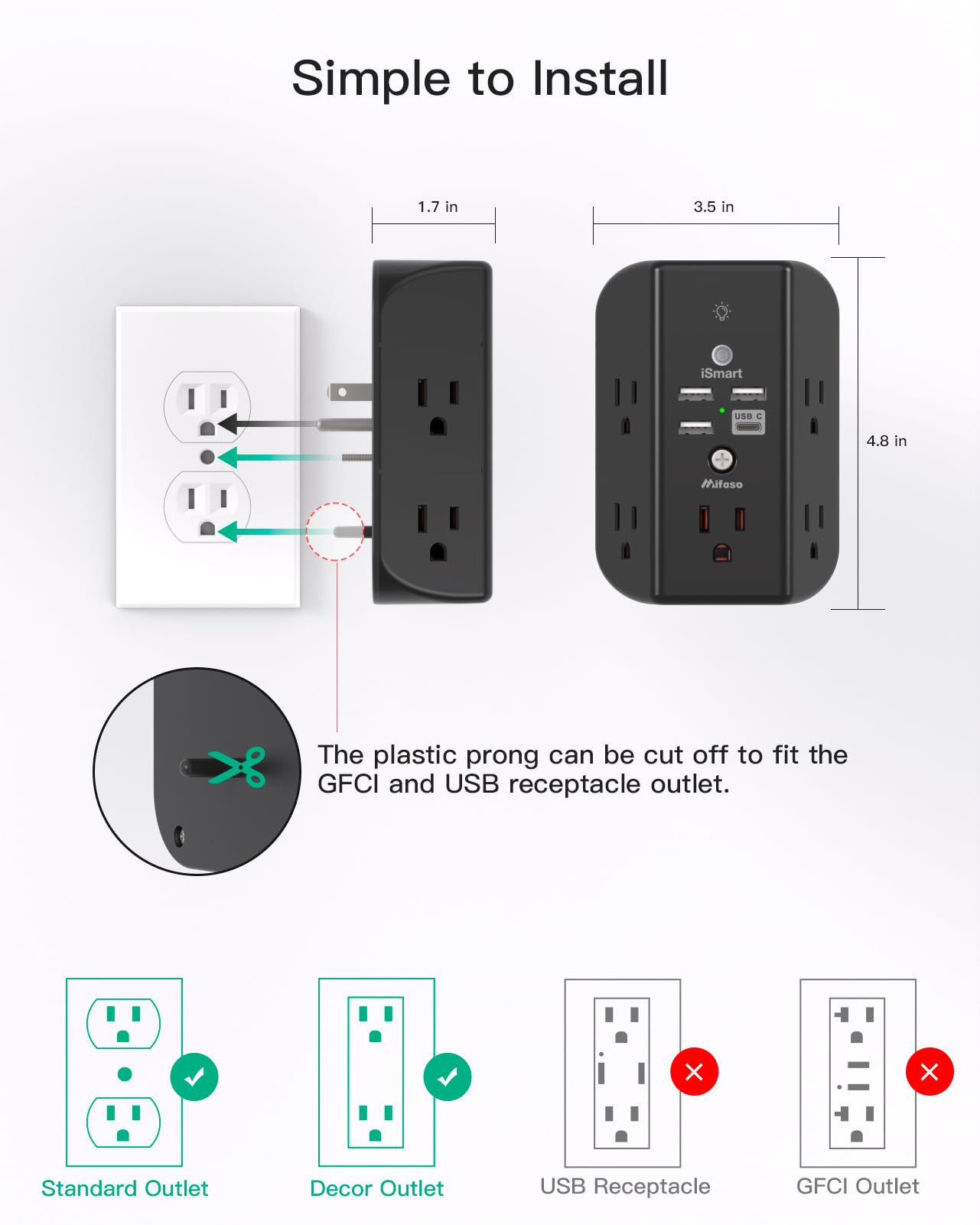 Simple to Install

1.7 in

3.5 in

4.8 in

iSmart

USB C

Mifaso

The plastic prong can be cut off to fit the GFCI and USB receptacle outlet.

Standard Outlet

Decor Outlet

USB Receptacle

GFCI Outlet