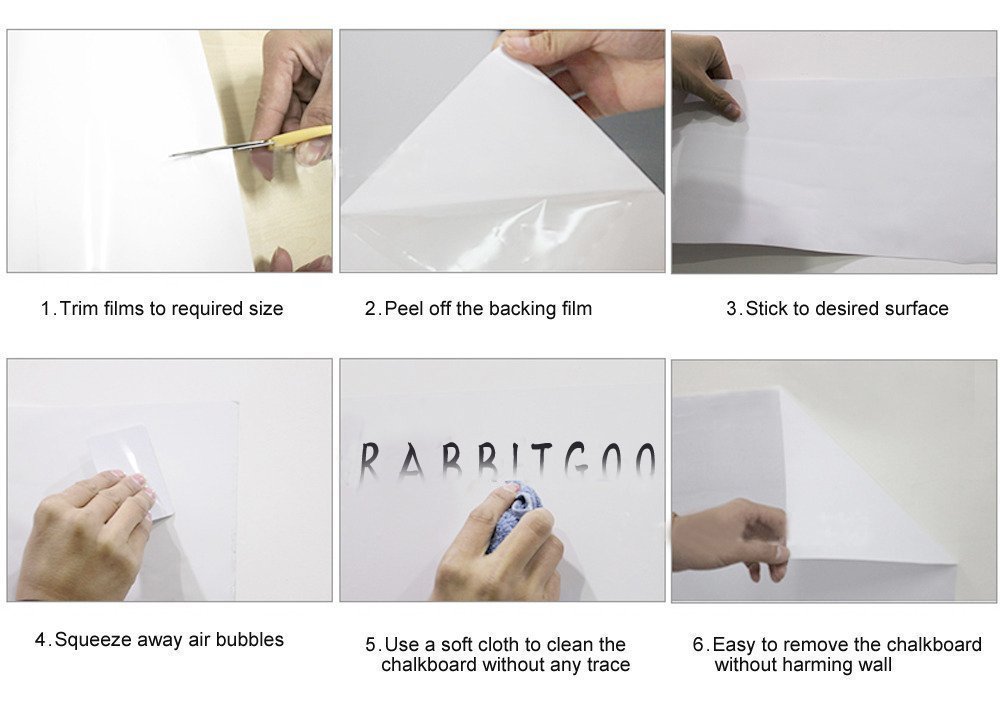 1. Trim films to required size

2. Peel off the backing film

3. Stick to desired surface

RABBITGOO

4. Squeeze away air bubbles

5. Use a soft cloth to clean the chalkboard without any trace

6. Easy to remove the chalkboard without harming wall