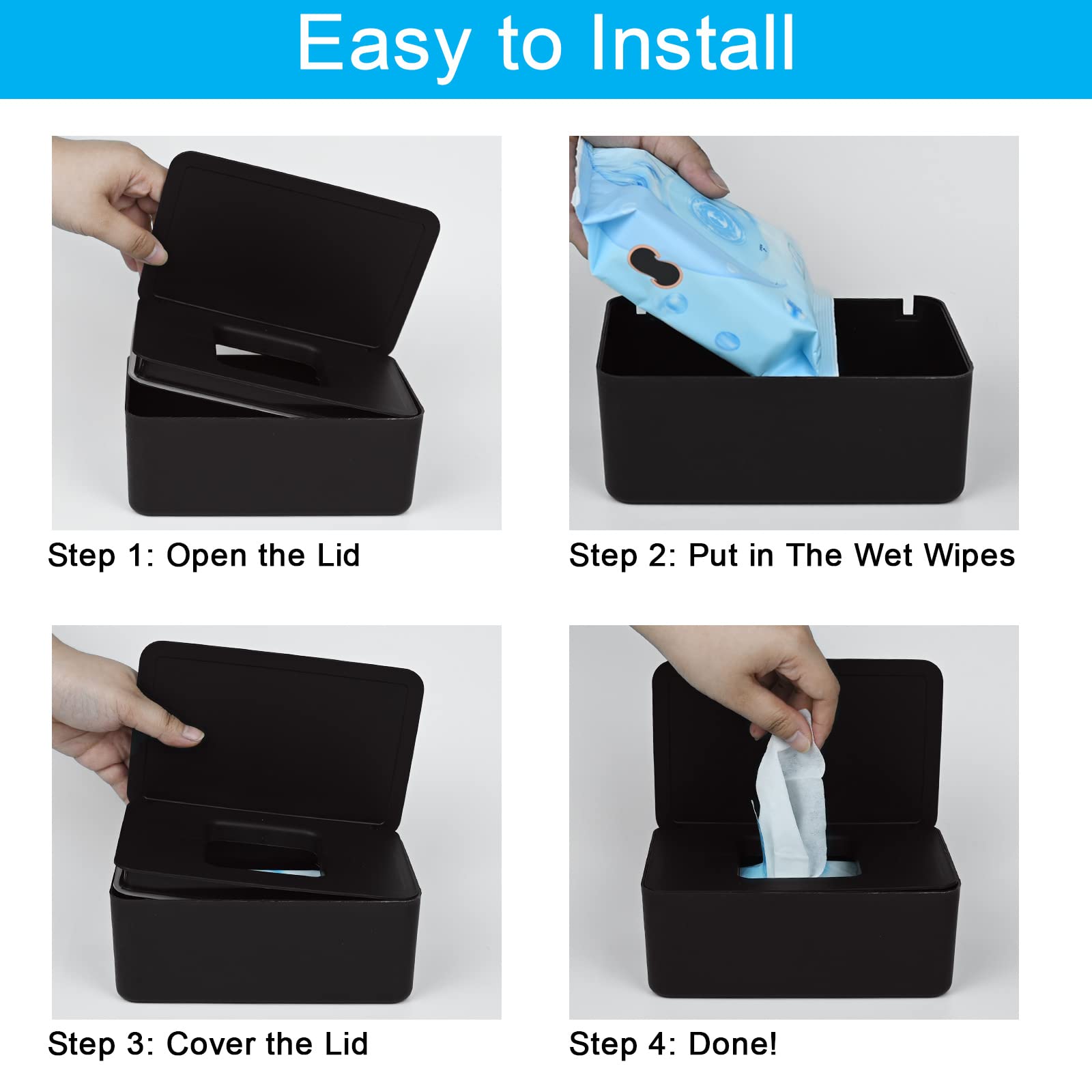 Easy to Install

Step 1: Open the Lid

Step 2: Put in The Wet Wipes

Step 3: Cover the Lid

Step 4: Done!