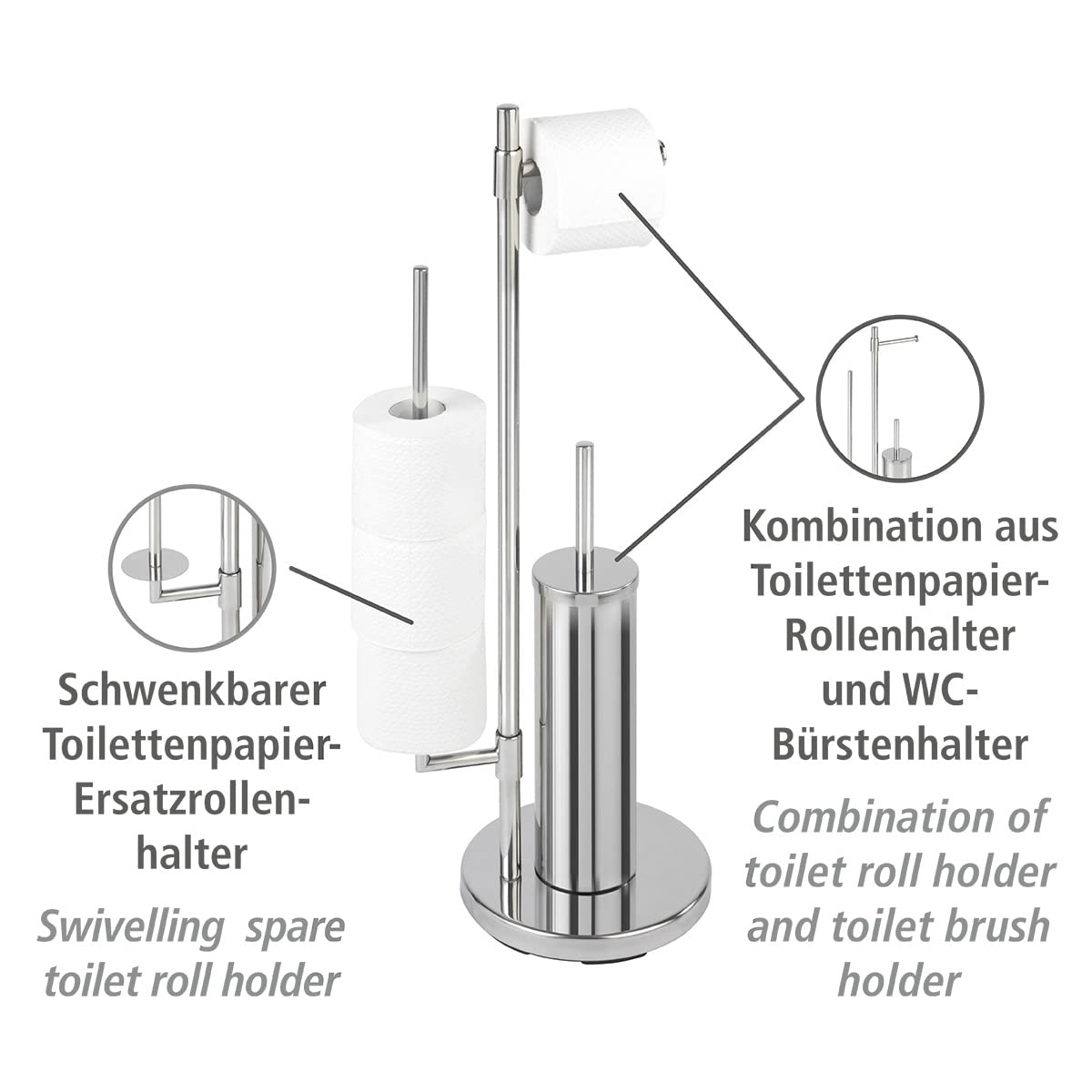 Schwenkbarer Toilettenpapier-Ersatzrollenhalter

Swivelling spare toilet roll holder

Kombination aus Toilettenpapier-Rollenhalter und WC-Bürstenhalter

Combination of toilet roll holder and toilet brush holder