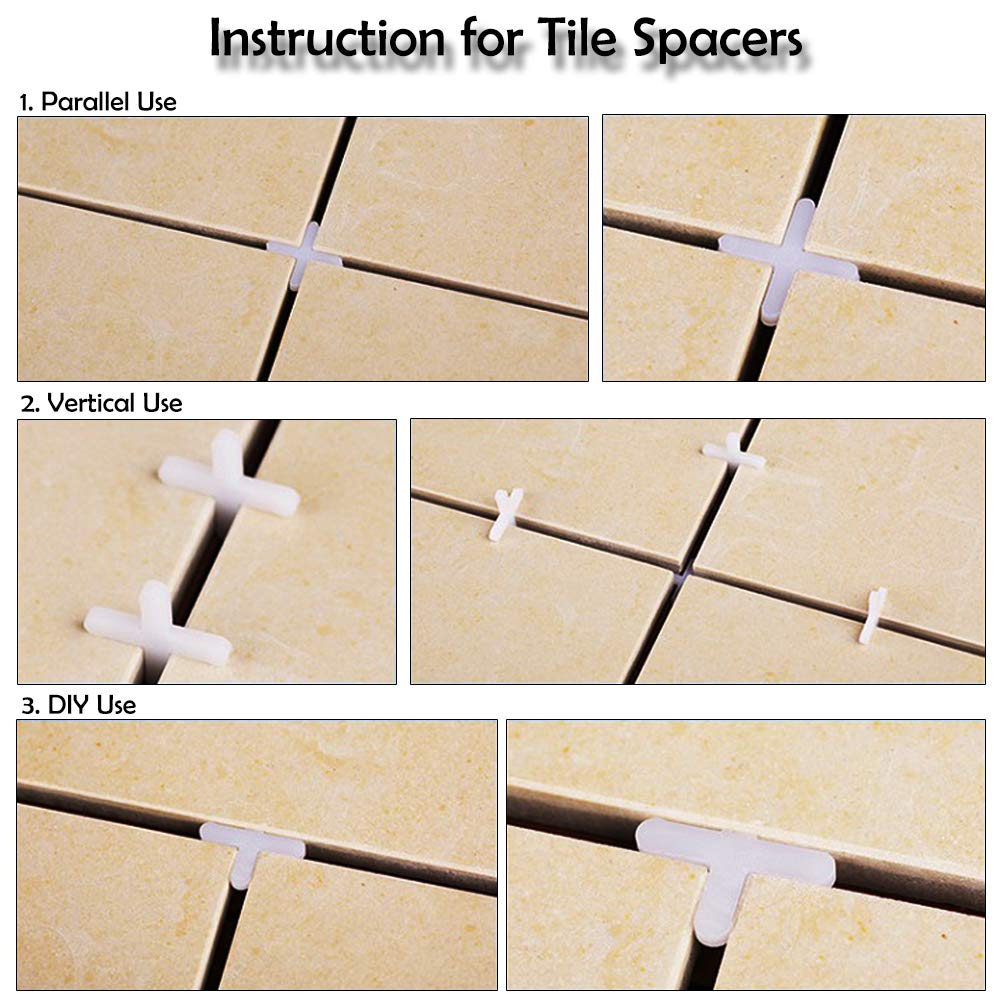 Instruction for Tile Spacers

1. Parallel Use

2. Vertical Use

3. DIY Use