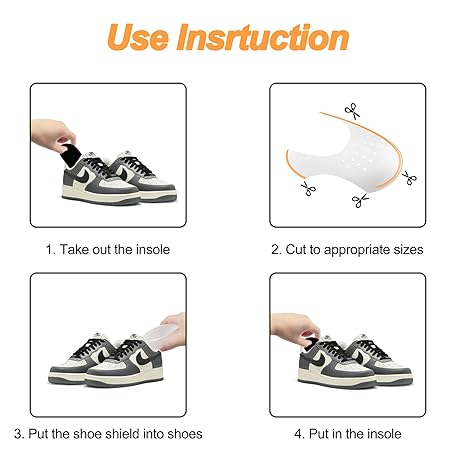 Use Insrtuction

1. Take out the insole

2. Cut to appropriate sizes

3. Put the shoe shield into shoes

4. Put in the insole