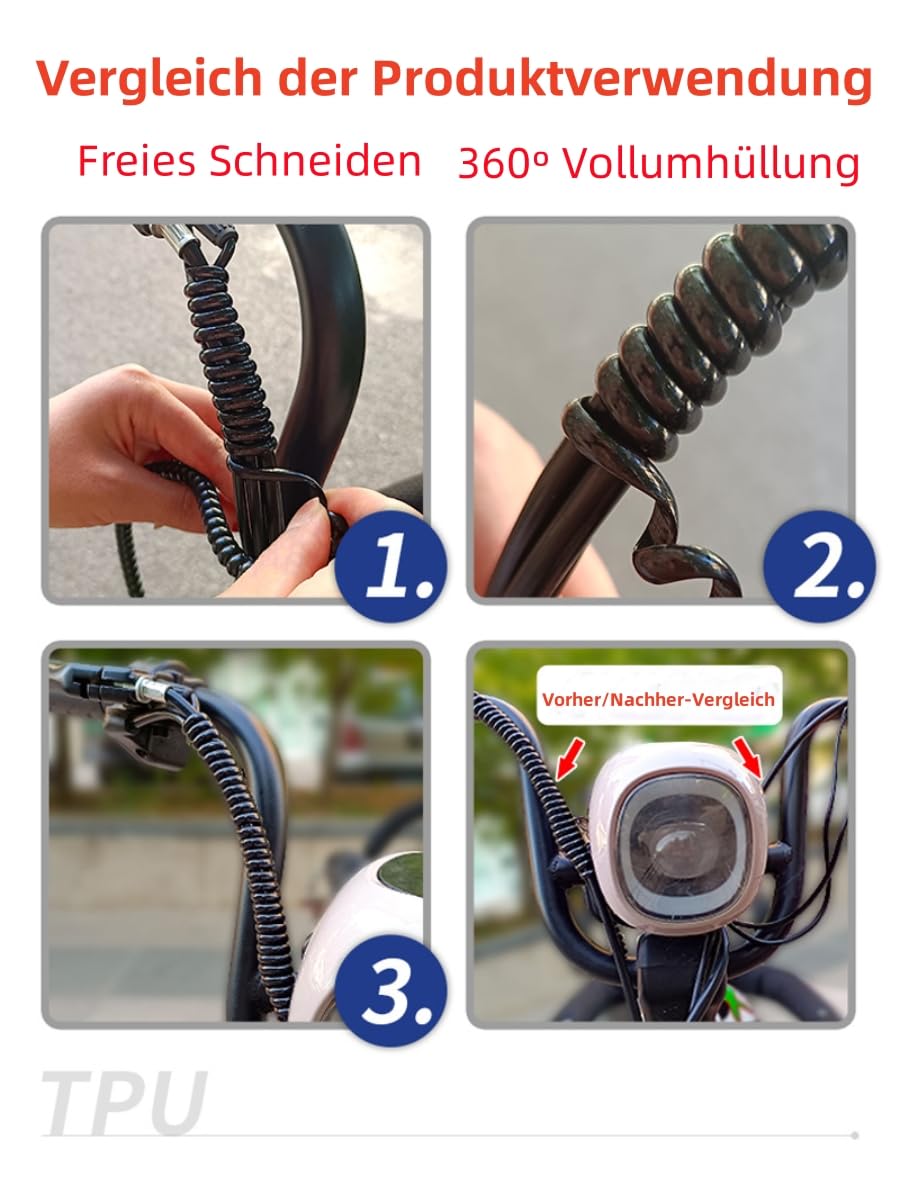 Vergleich der Produktverwendung

Freies Schneiden 360º Vollumhüllung

1.

2.

3.

Vorher/Nachher-Vergleich

TPU