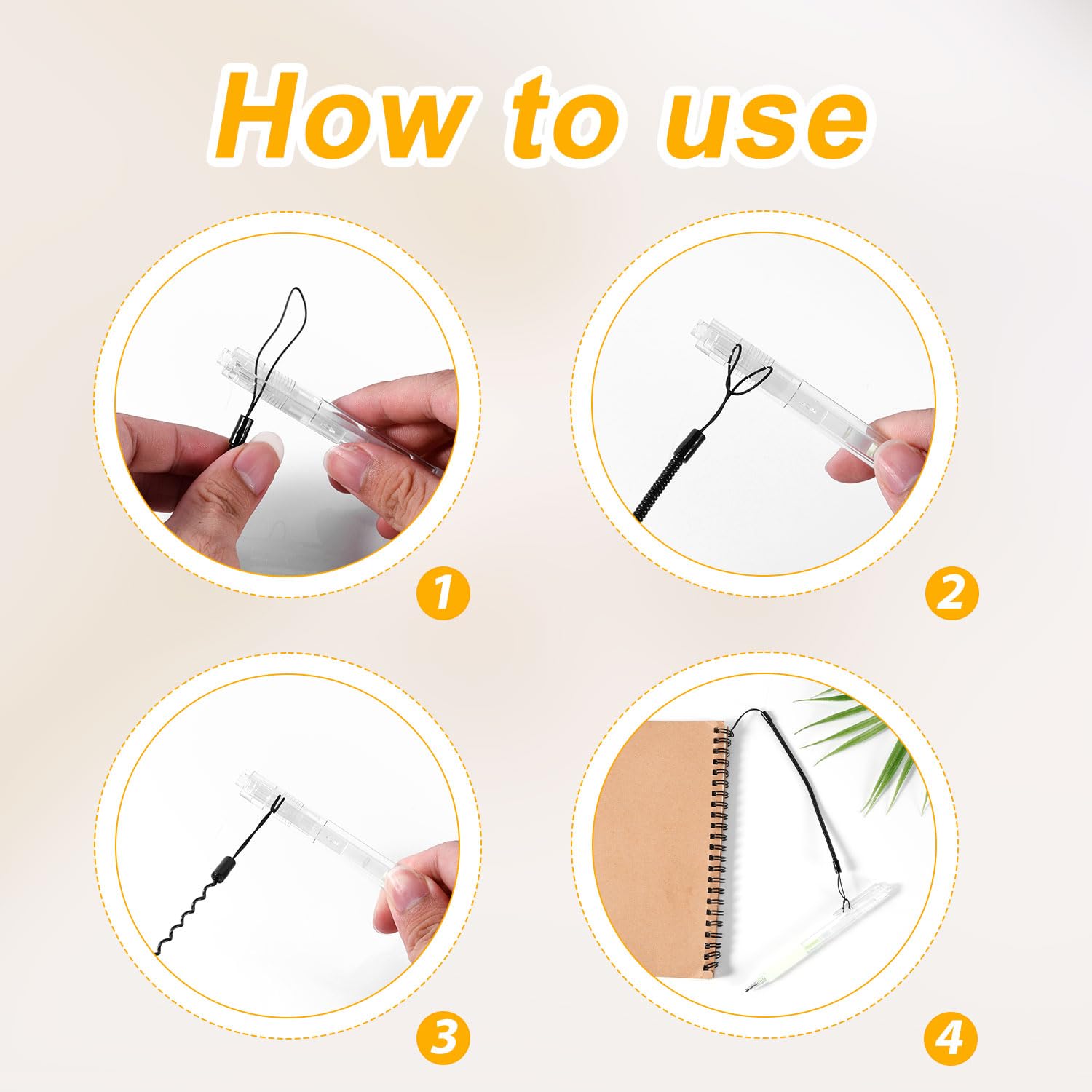 How to use

1

2

3

4