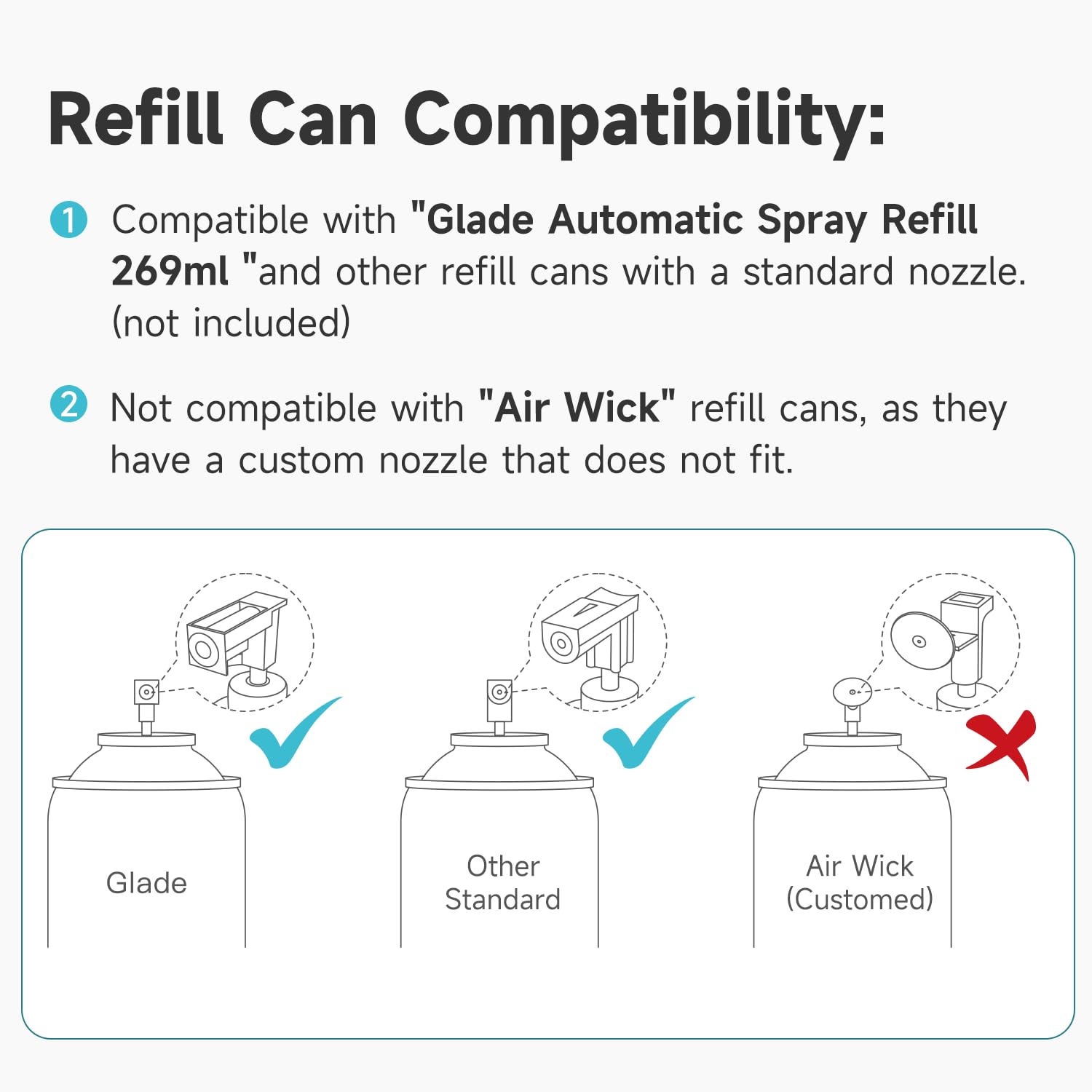 Refill Can Compatibility:

1 Compatible with "Glade Automatic Spray Refill 269ml "and other refill cans with a standard nozzle. (not included)

2 Not compatible with "Air Wick" refill cans, as they have a custom nozzle that does not fit.

Glade

Other Standard

Air Wick (Customed)