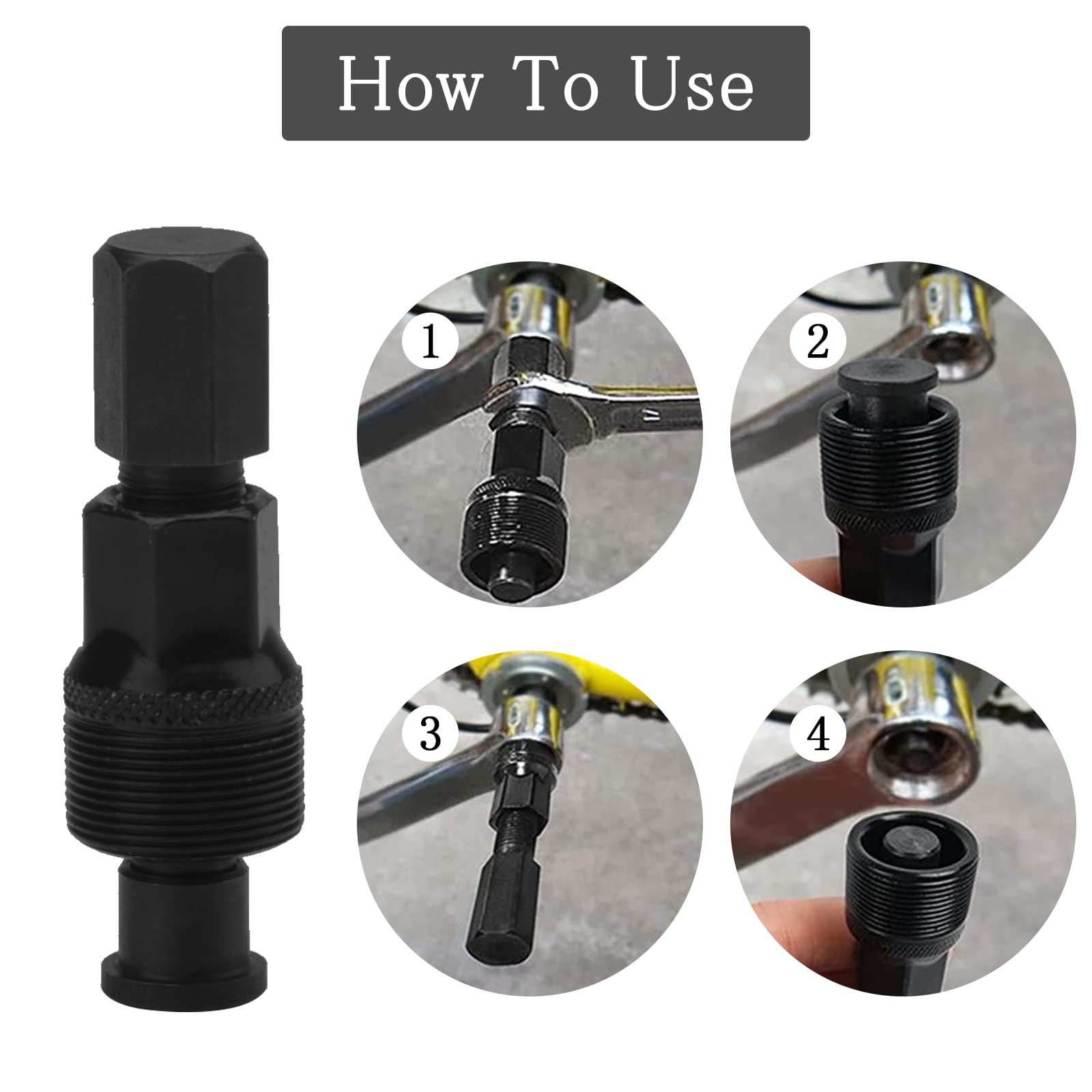 How To Use

1

2

3

4