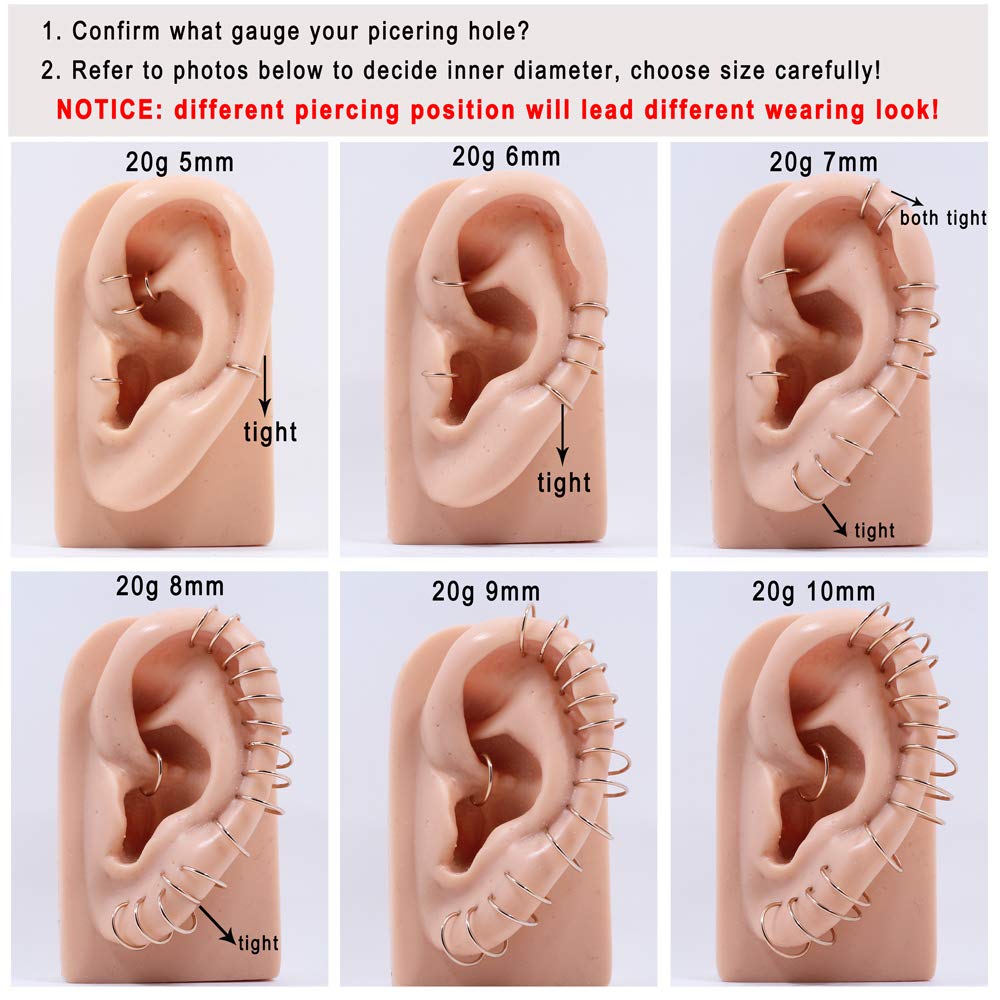 1. Confirm what gauge your picering hole?
2. Refer to photos below to decide inner diameter, choose size carefully!
NOTICE: different piercing position will lead different wearing look!

20g 5mm
tight

20g 6mm
tight

20g 7mm
both tight
tight

20g 8mm
tight

20g 9mm

20g 10mm