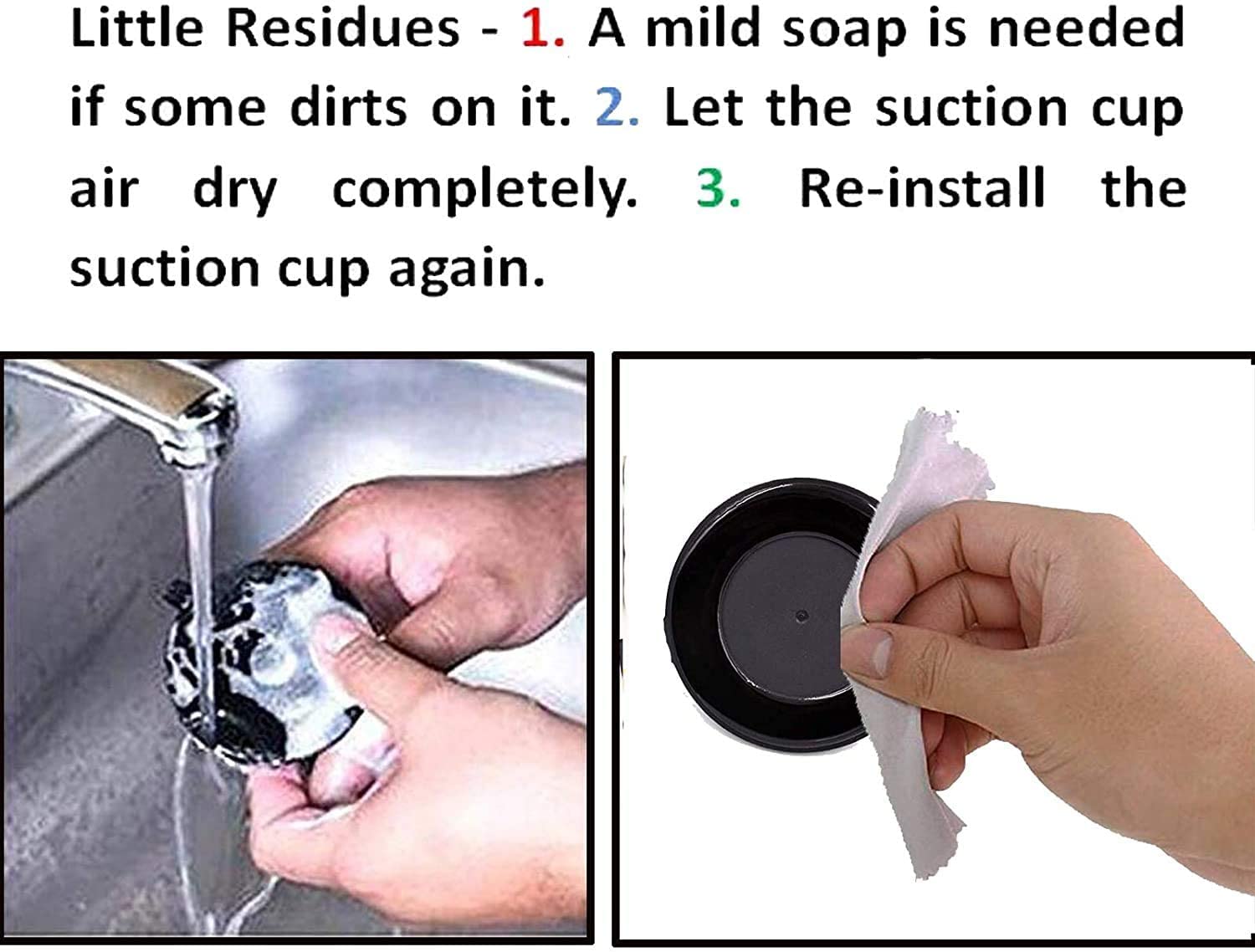 Little Residues - 1. A mild soap is needed if some dirts on it. 2. Let the suction cup air dry completely. 3. Re-install the suction cup again.