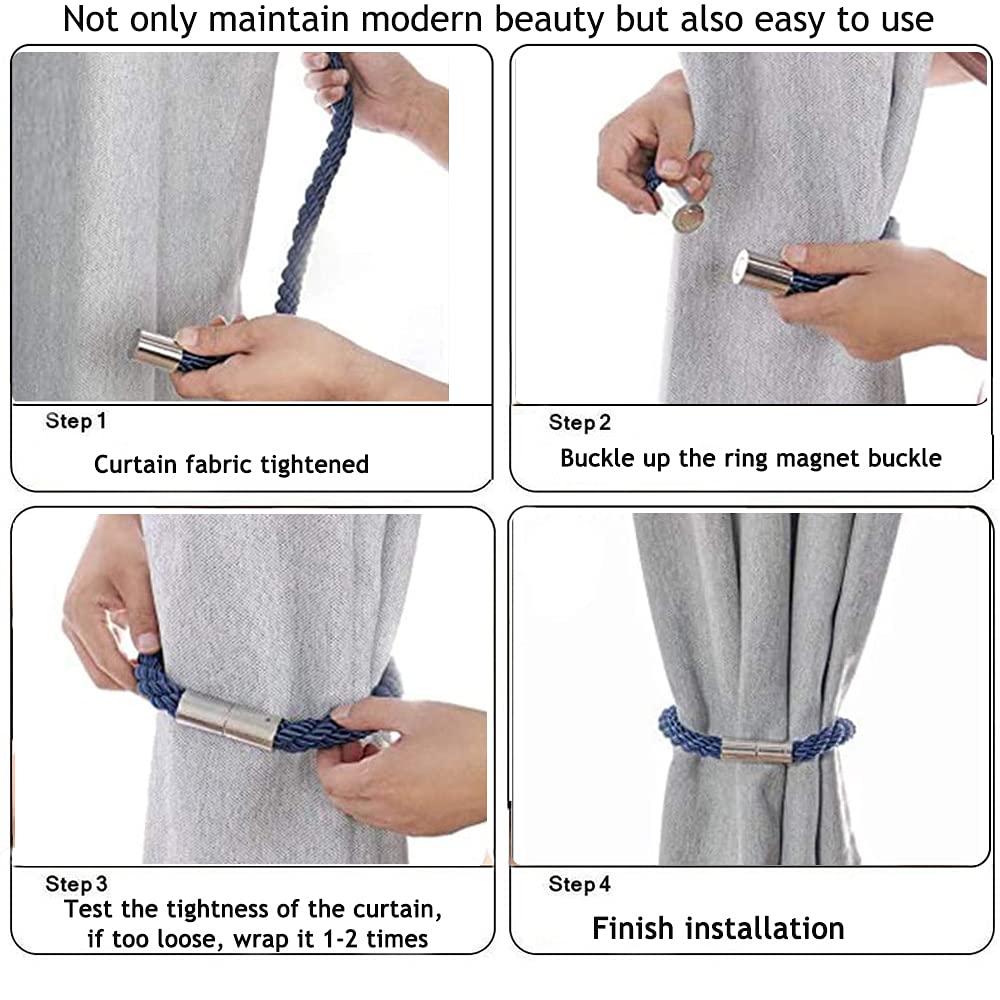 Not only maintain modern beauty but also easy to use

Step 1
Curtain fabric tightened

Step 2
Buckle up the ring magnet buckle

Step 3
Test the tightness of the curtain, if too loose, wrap it 1-2 times

Step 4
Finish installation