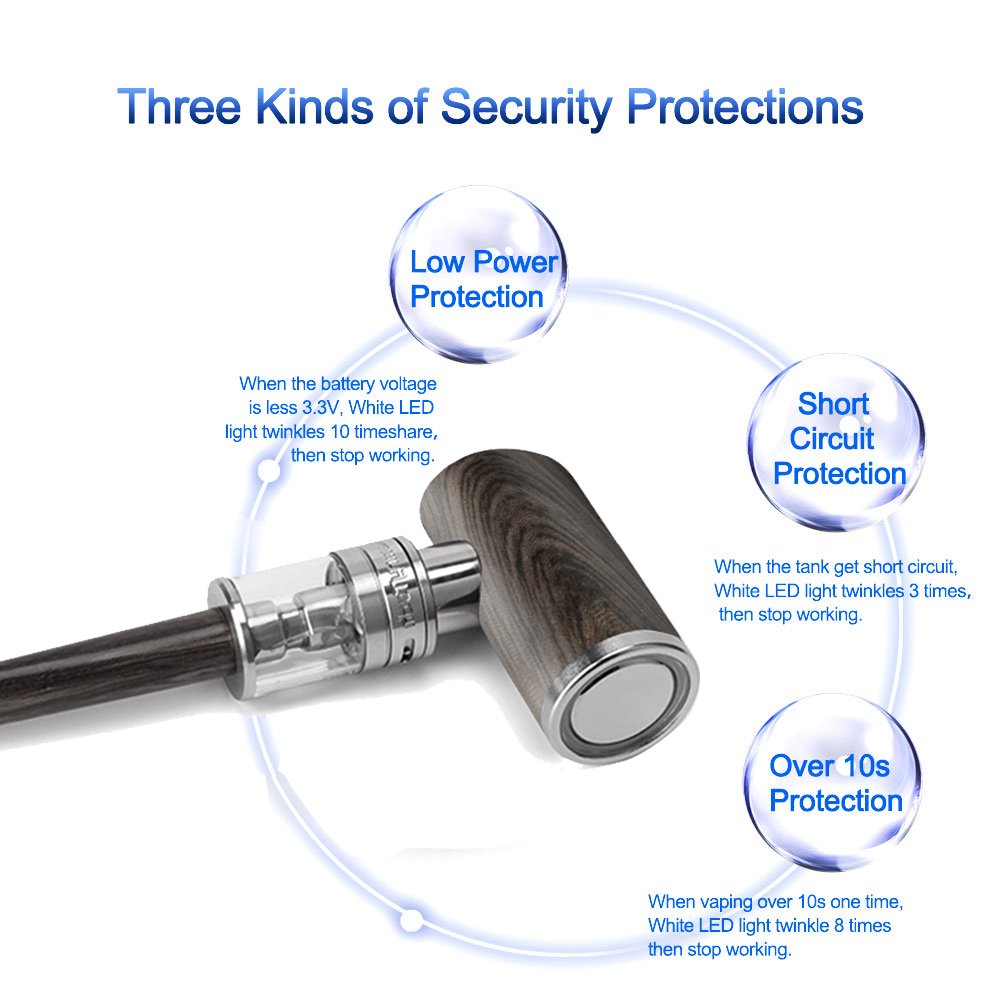 Three Kinds of Security Protections

Low Power Protection

When the battery voltage is less 3.3V, White LED light twinkles 10 timeshare, then stop working.

Short Circuit Protection

When the tank get short circuit, White LED light twinkles 3 times, then stop working.

Over 10s Protection

When vaping over 10s one time, White LED light twinkle 8 times then stop working.