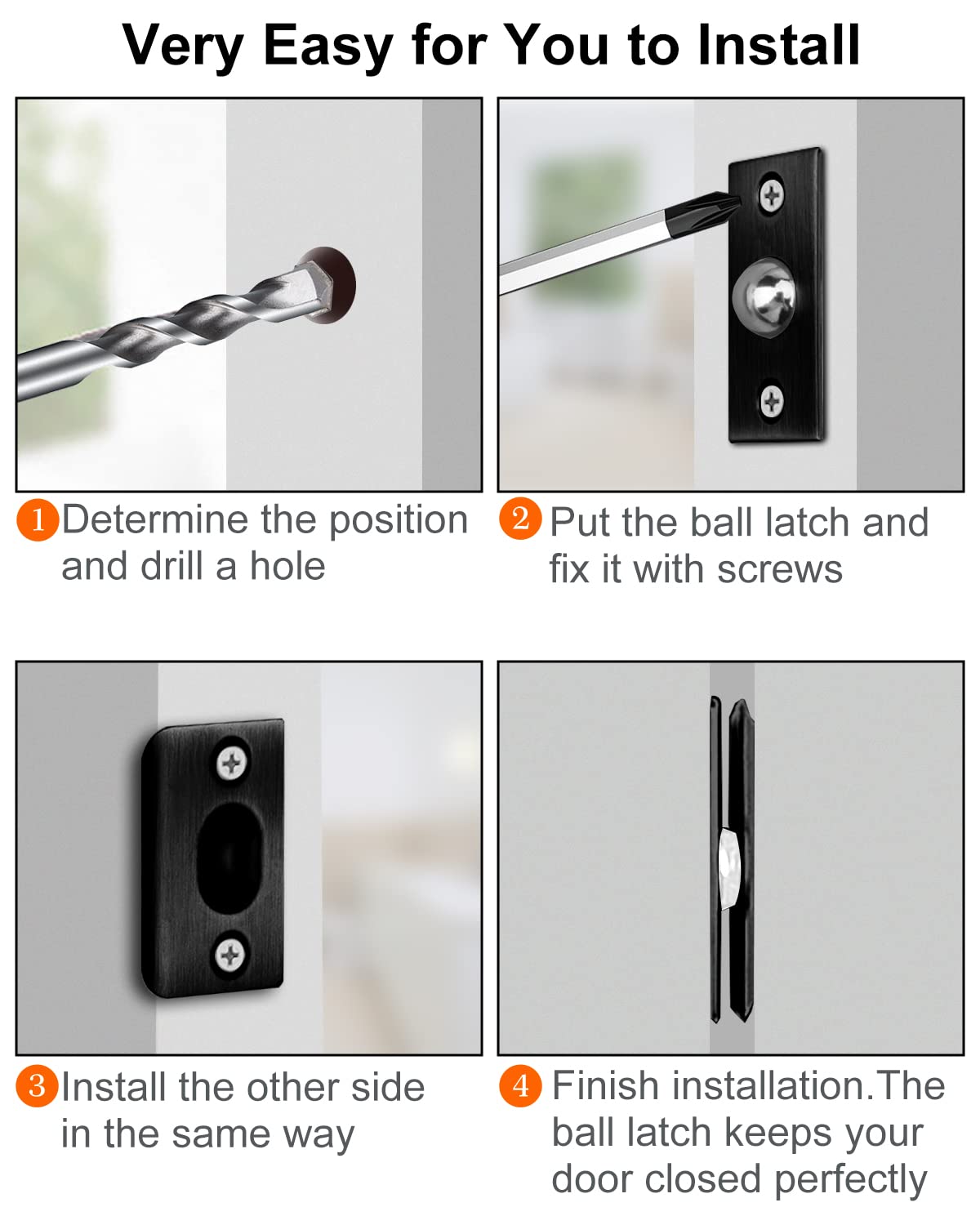 Very Easy for You to Install

1 Determine the position and drill a hole

2 Put the ball latch and fix it with screws

3 Install the other side in the same way

4 Finish installation.The ball latch keeps your door closed perfectly