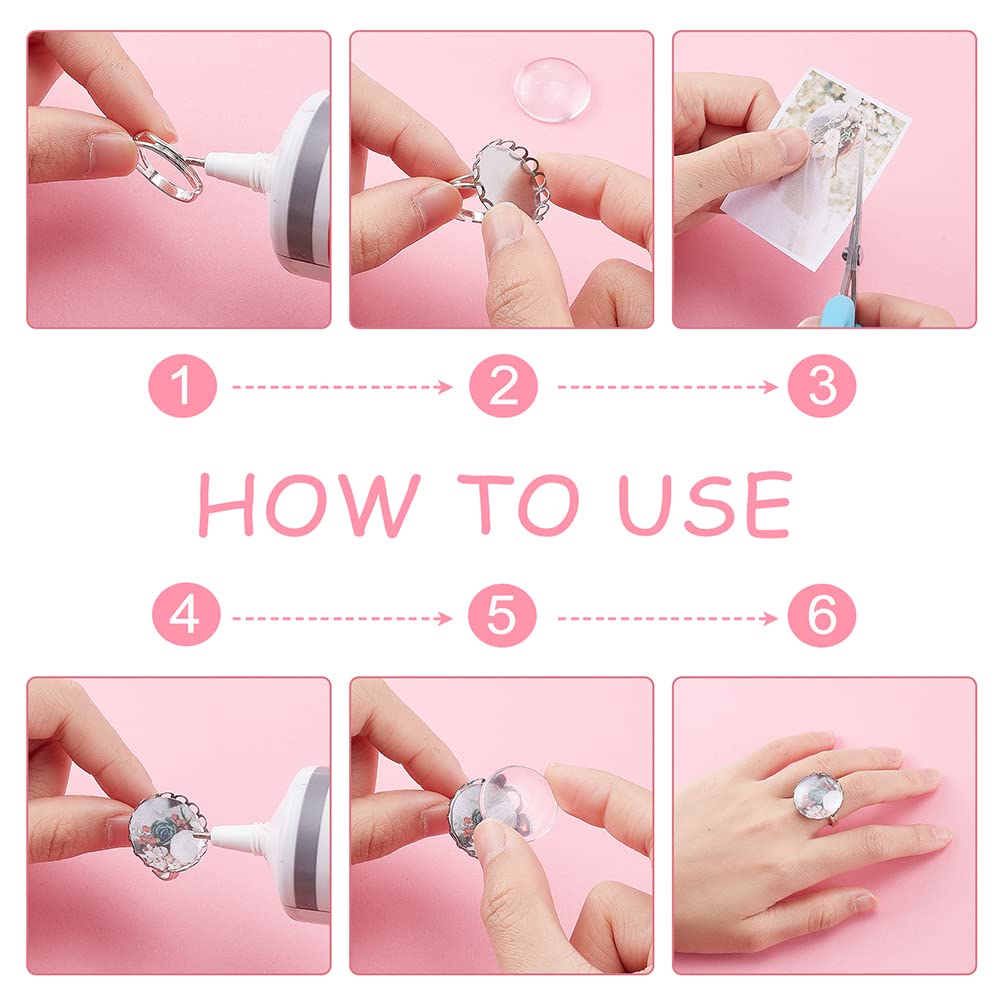 1 2 3

HOW TO USE

4 5 6