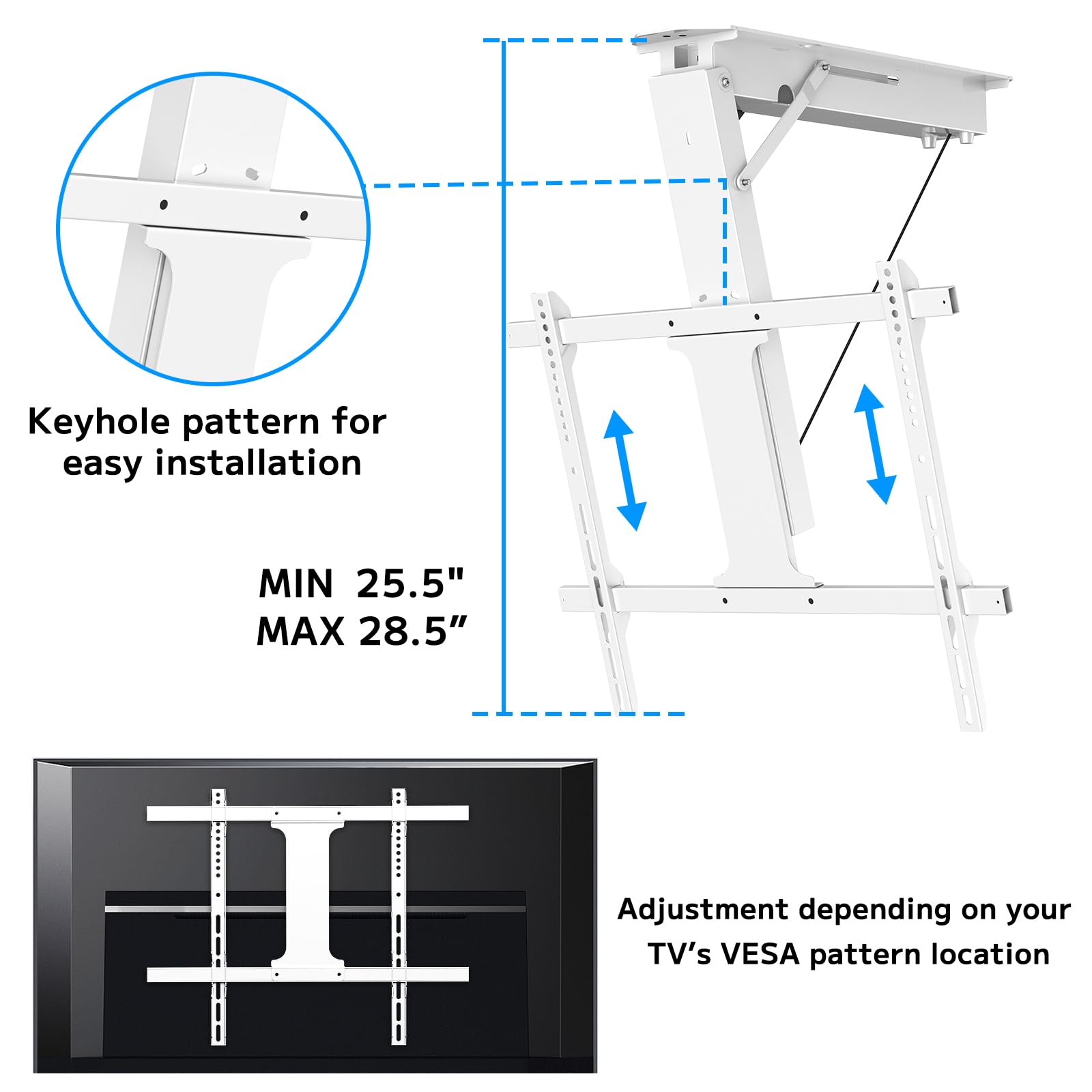 Keyhole pattern for easy installation

MIN 25.5"
MAX 28.5”

Adjustment depending on your TV’s VESA pattern location