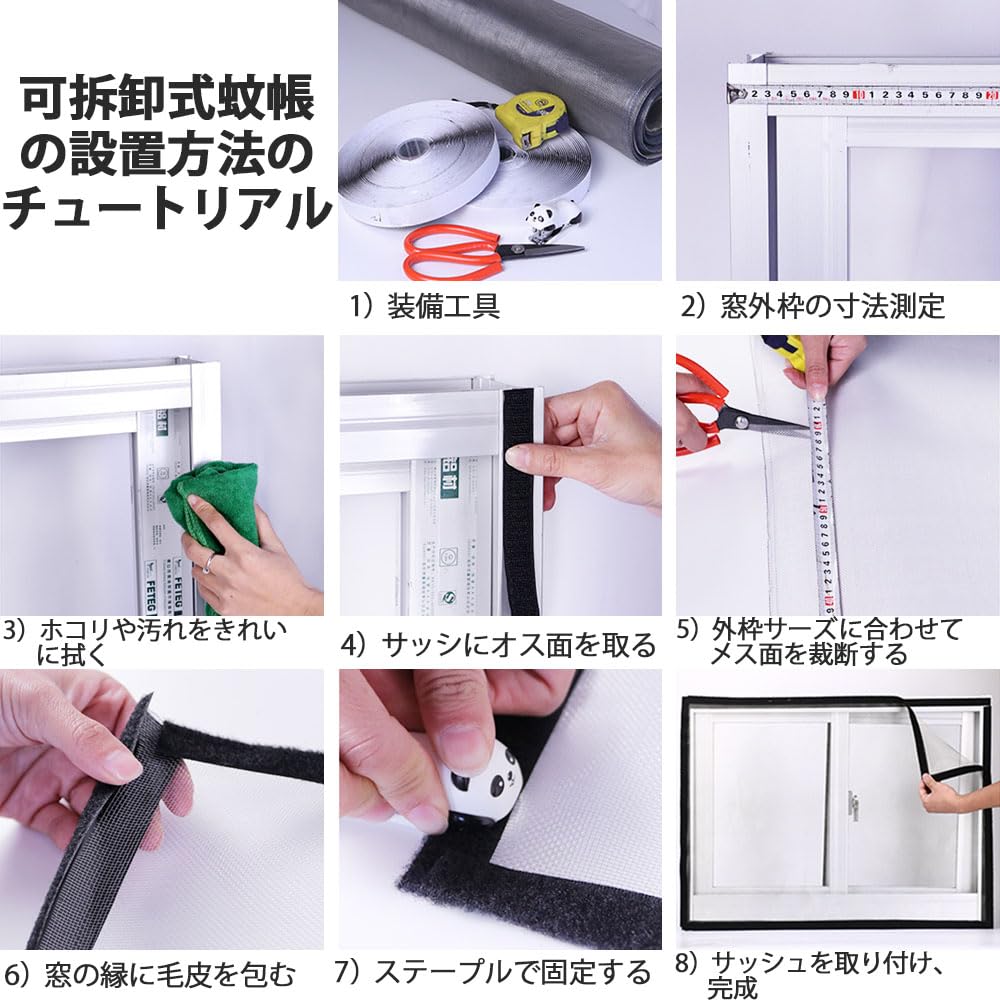 可拆卸式蚊帳の設置方法のチュートリアル

1）装備工具

2）窓外枠の寸法測定

3）ホコリや汚れをきれいに拭く

4）サッシにオス面を取る

5）外枠サーズに合わせてメス面を裁断する

6）窓の縁に毛皮を包む

7）ステープルで固定する

8）サッシュを取り付け、完成