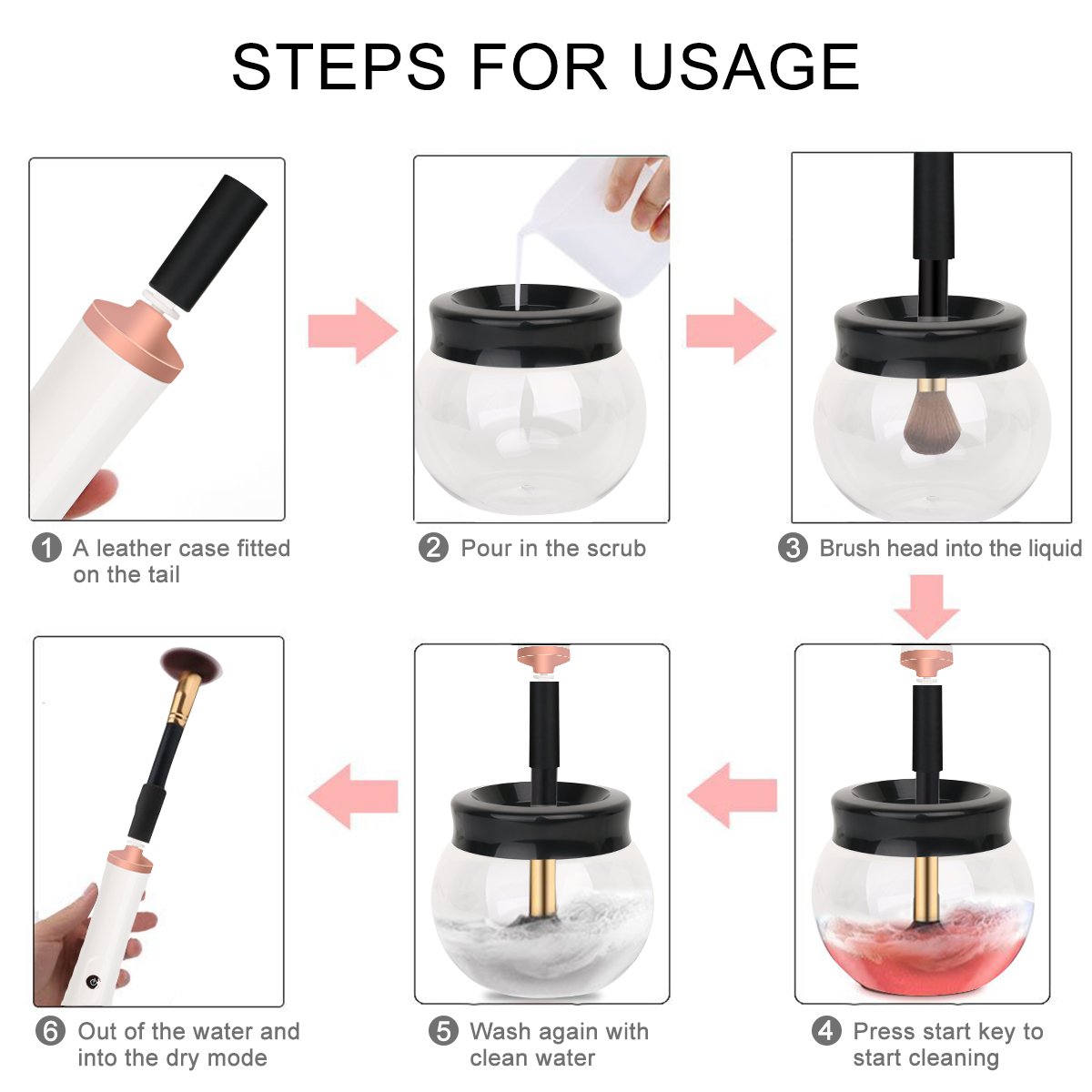 STEPS FOR USAGE

1 A leather case fitted on the tail

2 Pour in the scrub

3 Brush head into the liquid

4 Press start key to start cleaning

5 Wash again with clean water

6 Out of the water and into the dry mode