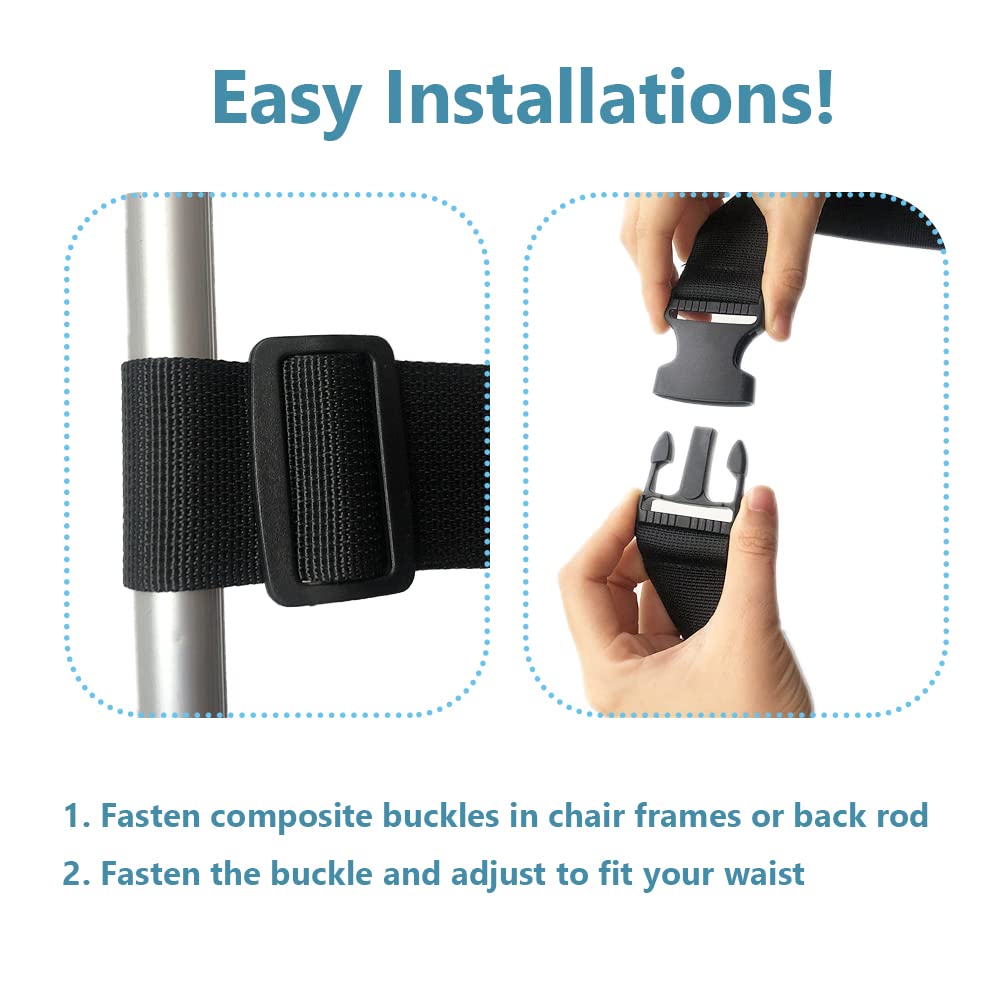 Easy Installations!

1. Fasten composite buckles in chair frames or back rod

2. Fasten the buckle and adjust to fit your waist