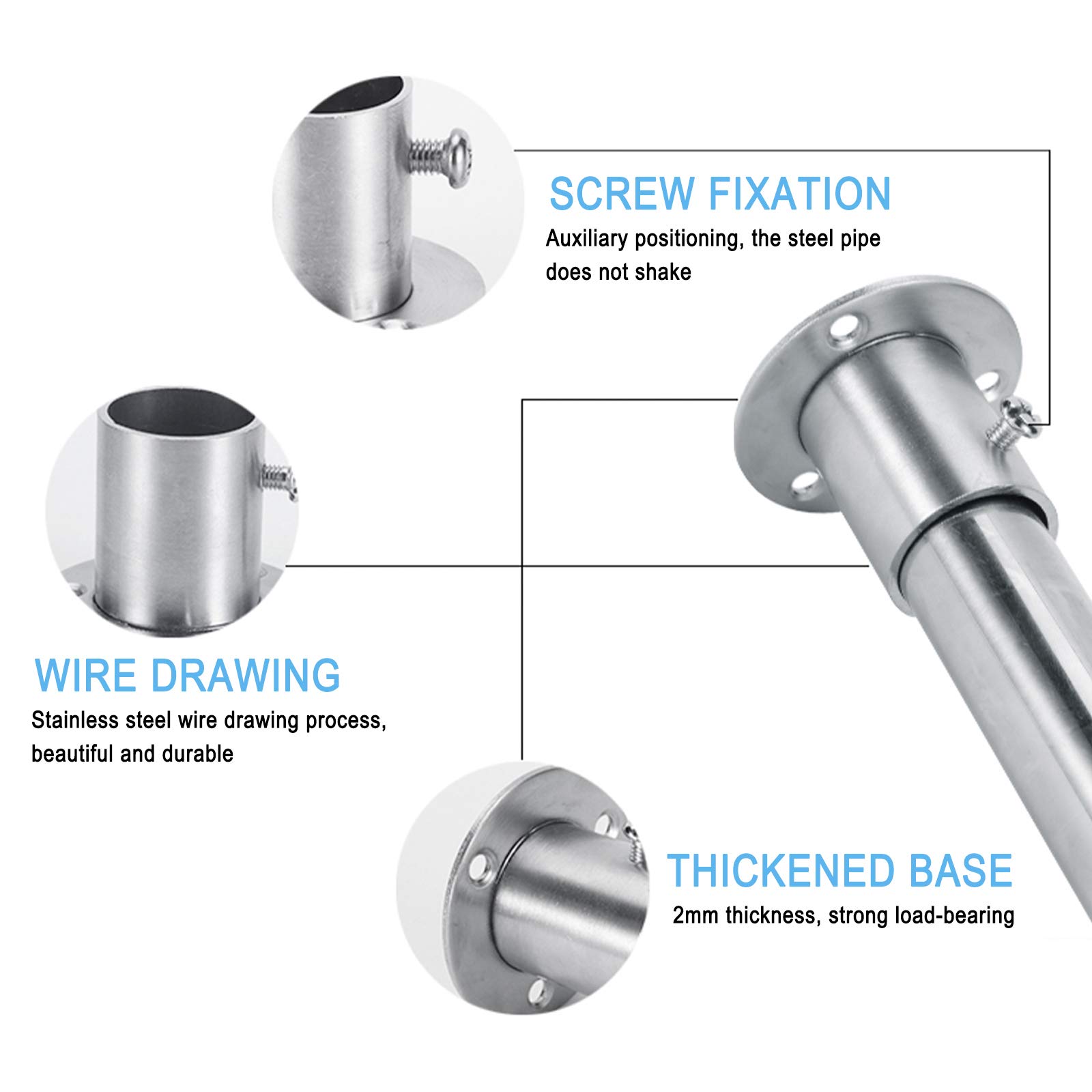 SCREW FIXATION

Auxiliary positioning, the steel pipe does not shake

WIRE DRAWING

Stainless steel wire drawing process, beautiful and durable

THICKENED BASE

2mm thickness, strong load-bearing