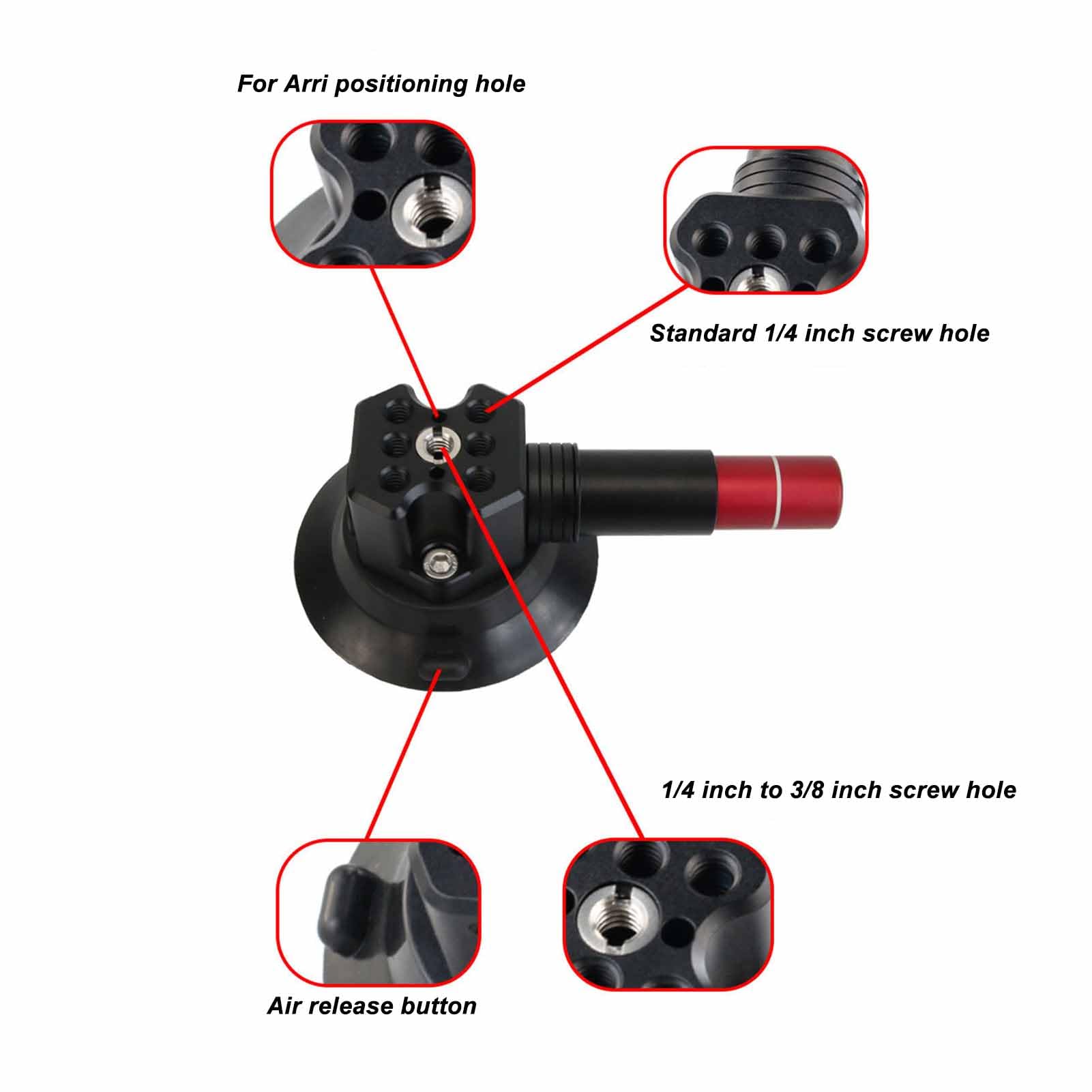 For Arri positioning hole

Standard 1/4 inch screw hole

1/4 inch to 3/8 inch screw hole

Air release button