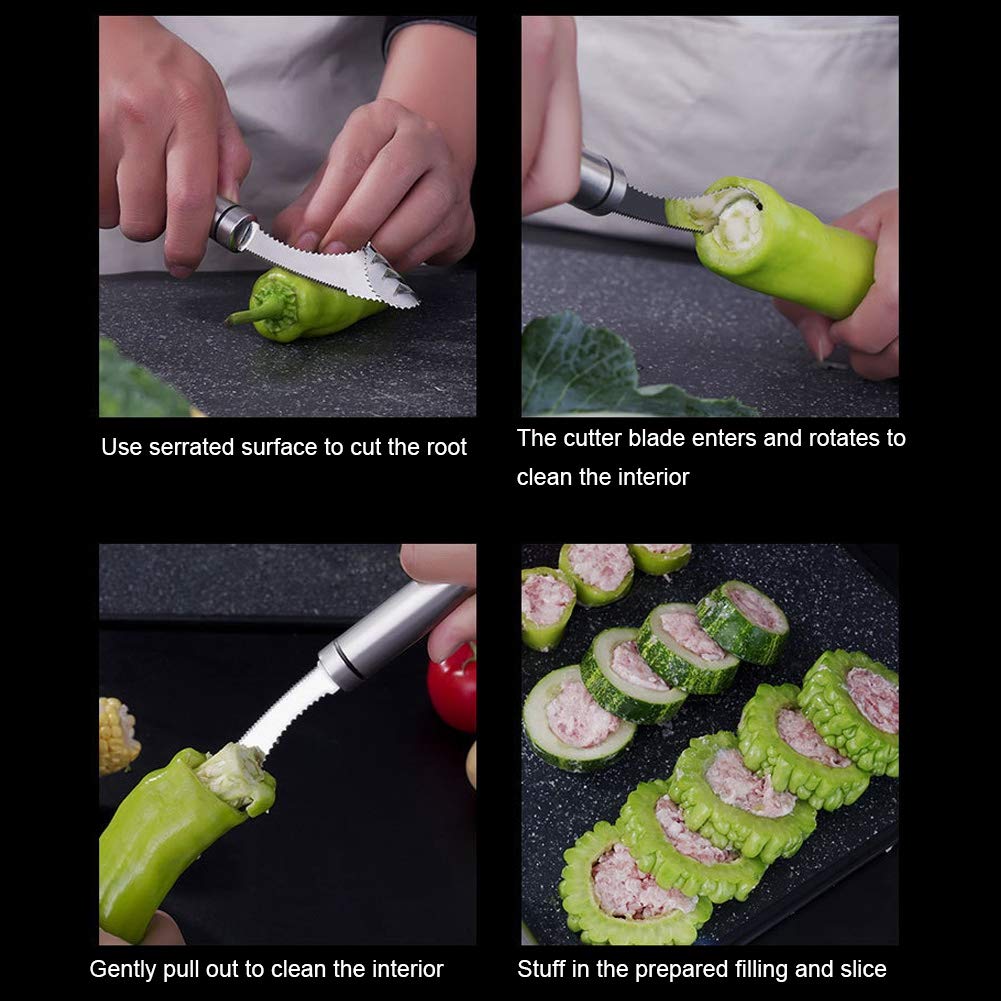 Use serrated surface to cut the root

The cutter blade enters and rotates to clean the interior

Gently pull out to clean the interior

Stuff in the prepared filling and slice