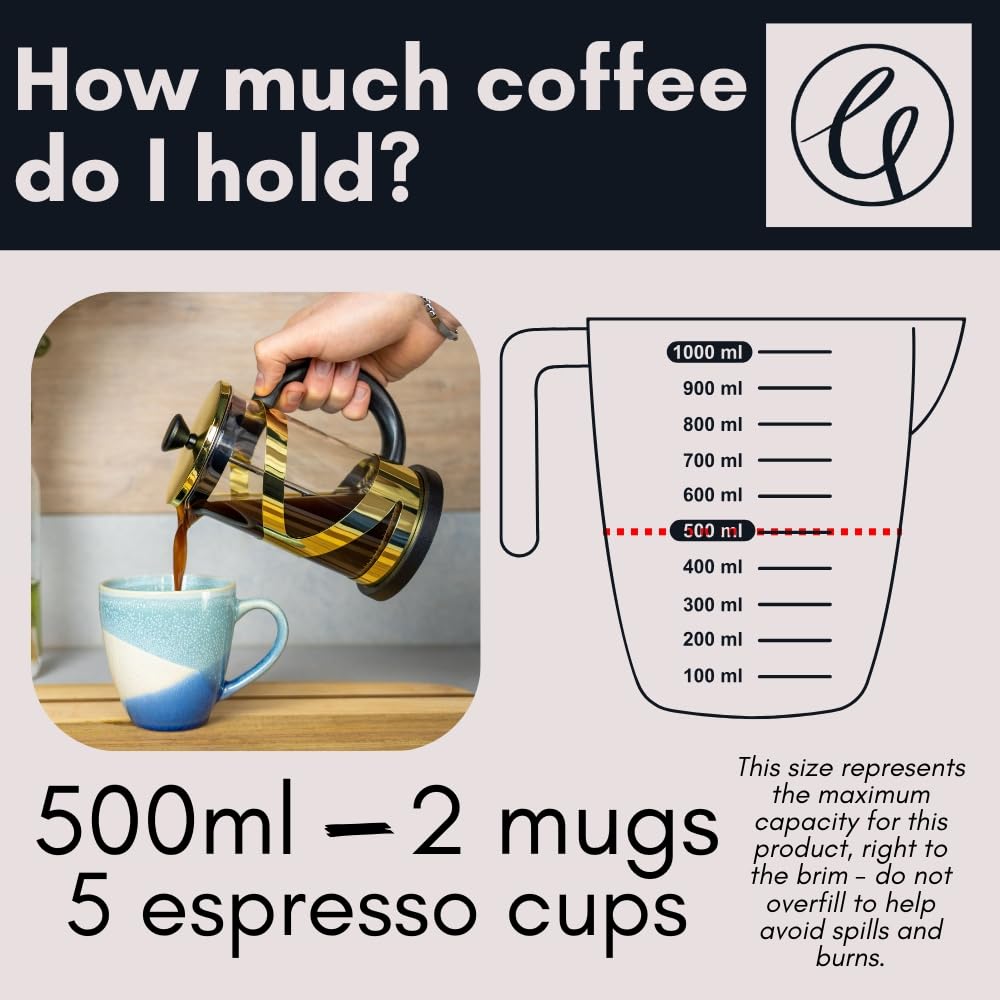 How much coffee do I hold?

1000 ml
900 ml
800 ml
700 ml
600 ml
500 ml
400 ml
300 ml
200 ml
100 ml

500ml – 2 mugs
5 espresso cups

This size represents the maximum capacity for this product, right to the brim - do not overfill to help avoid spills and burns.