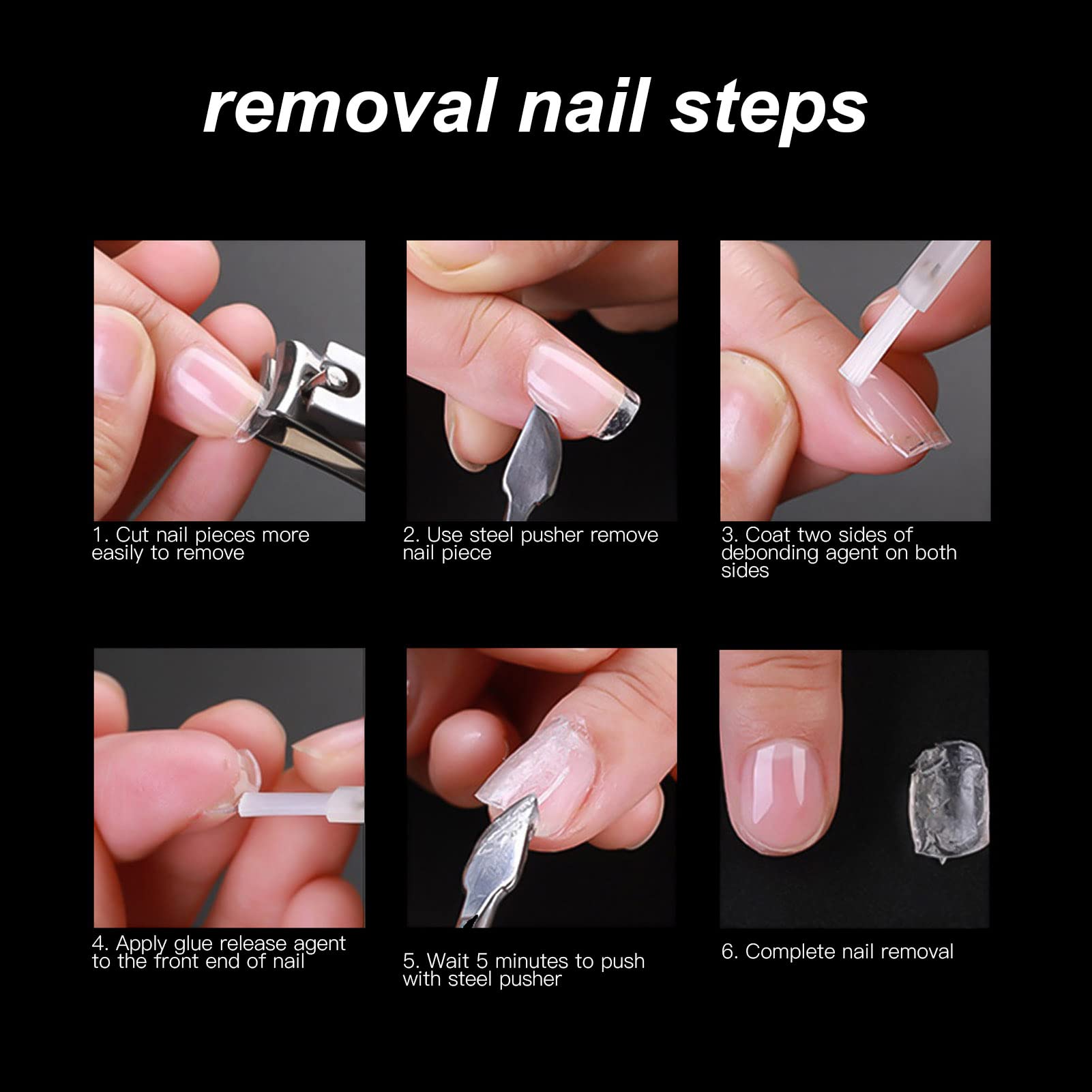 removal nail steps

1. Cut nail pieces more easily to remove

2. Use steel pusher remove nail piece

3. Coat two sides of debonding agent on both sides

4. Apply glue release agent to the front end of nail

5. Wait 5 minutes to push with steel pusher

6. Complete nail removal