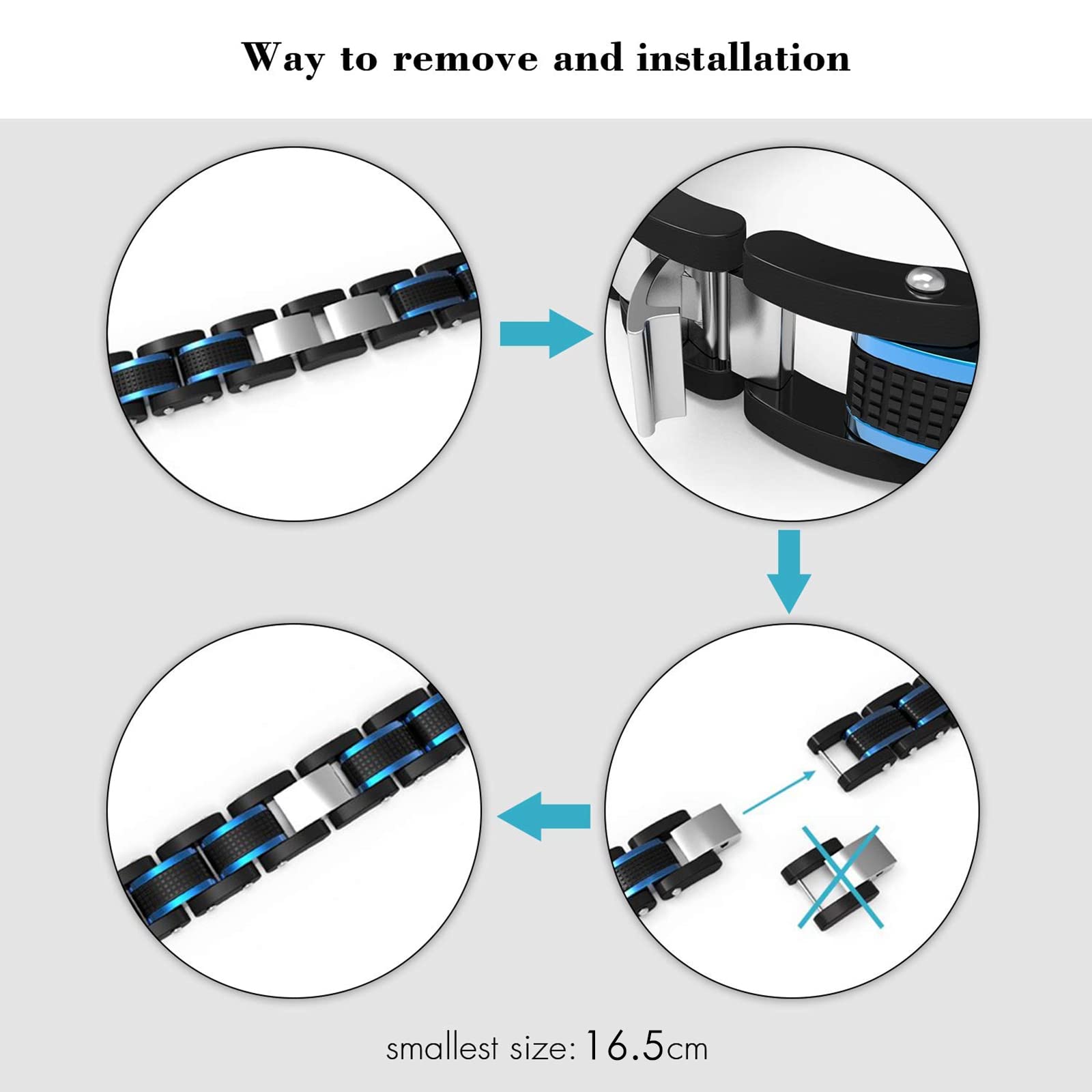 Way to remove and installation

smallest size: 16.5cm